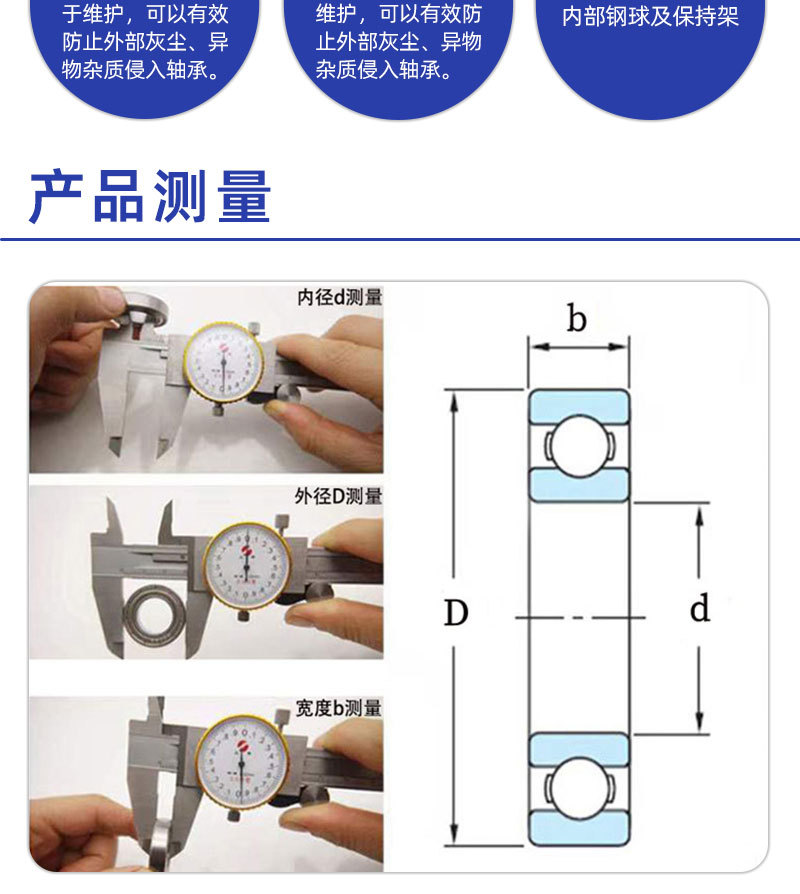 于维护，可以有效防止外部灰尘、异物杂质侵入轴承。

维护，可以有效防止外部灰尘、异物杂质侵入轴承。

内部钢球及保持架

产品测量

内径d测量

外径D测量

宽度b测量

b

D

d