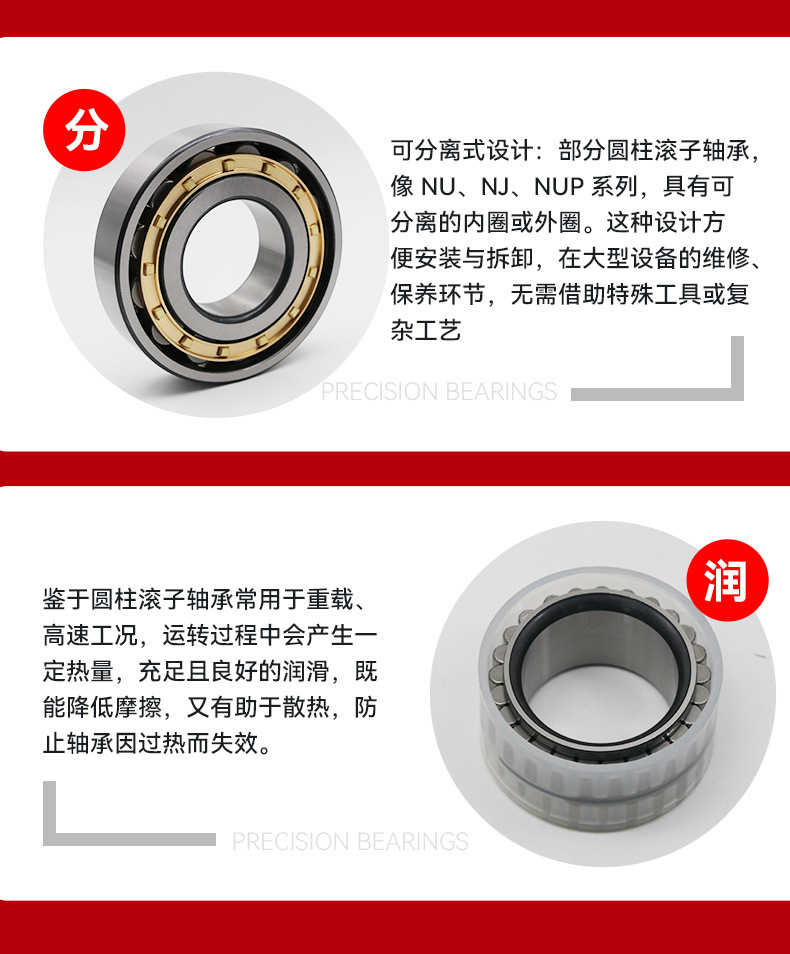 分

可分离式设计：部分圆柱滚子轴承，像 NU、NJ、NUP 系列，具有可分离的内圈或外圈。这种设计方便安装与拆卸，在大型设备的维修、保养环节，无需借助特殊工具或复杂工艺

PRECISION BEARINGS

润

鉴于圆柱滚子轴承常用于重载、高速工况，运转过程中会产生一定热量，充足且良好的润滑，既能降低摩擦，又有助于散热，防止轴承因过热而失效。

PRECISION BEARINGS