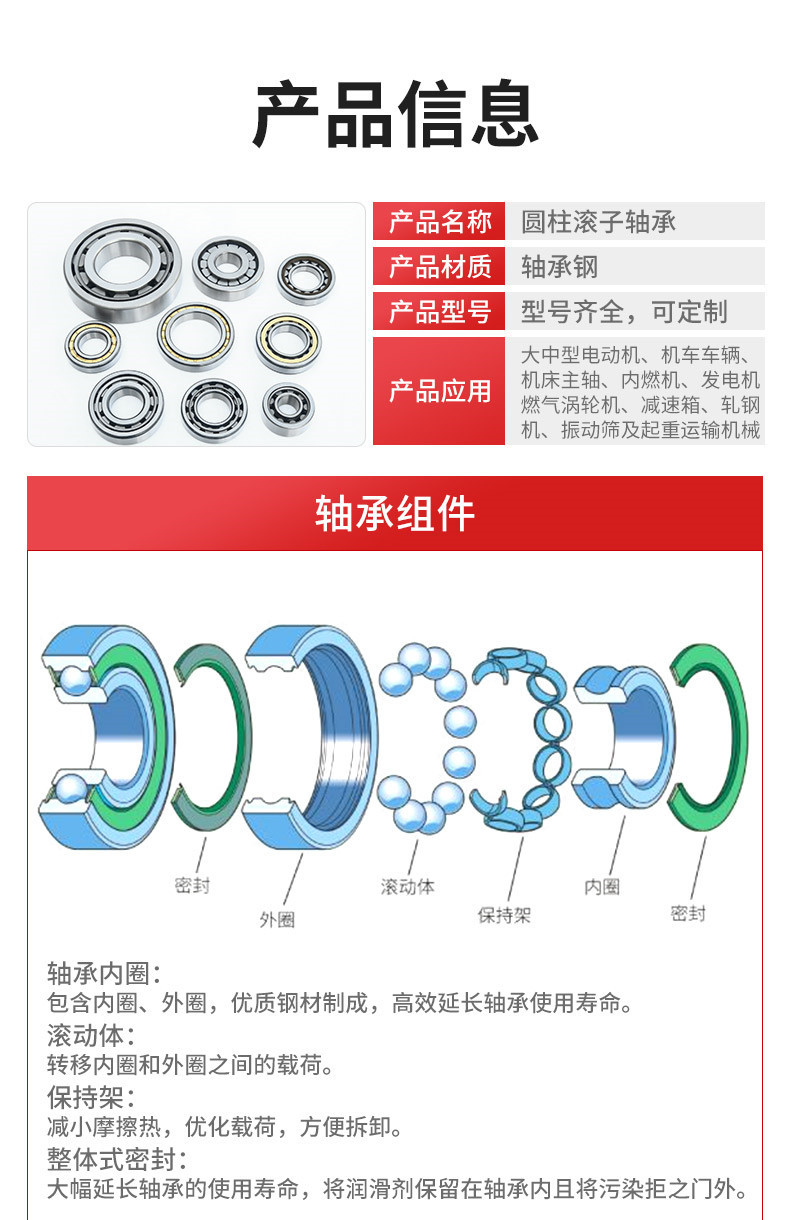 产品信息

| 产品名称 | 圆柱滚子轴承 |
|---|---|
| 产品材质 | 轴承钢 |
| 产品型号 | 型号齐全，可定制 |
| 产品应用 | 大中型电动机、机车车辆、机床主轴、内燃机、发电机燃气涡轮机、减速箱、轧钢机、振动筛及起重运输机械 |

轴承组件

密封
外圈
滚动体
保持架
内圈
密封

轴承内圈：
包含内圈、外圈，优质钢材制成，高效延长轴承使用寿命。
滚动体：
转移内圈和外圈之间的载荷。
保持架：
减小摩擦热，优化载荷，方便拆卸。
整体式密封：
大幅延长轴承的使用寿命，将润滑剂保留在轴承内且将污染拒之门外。