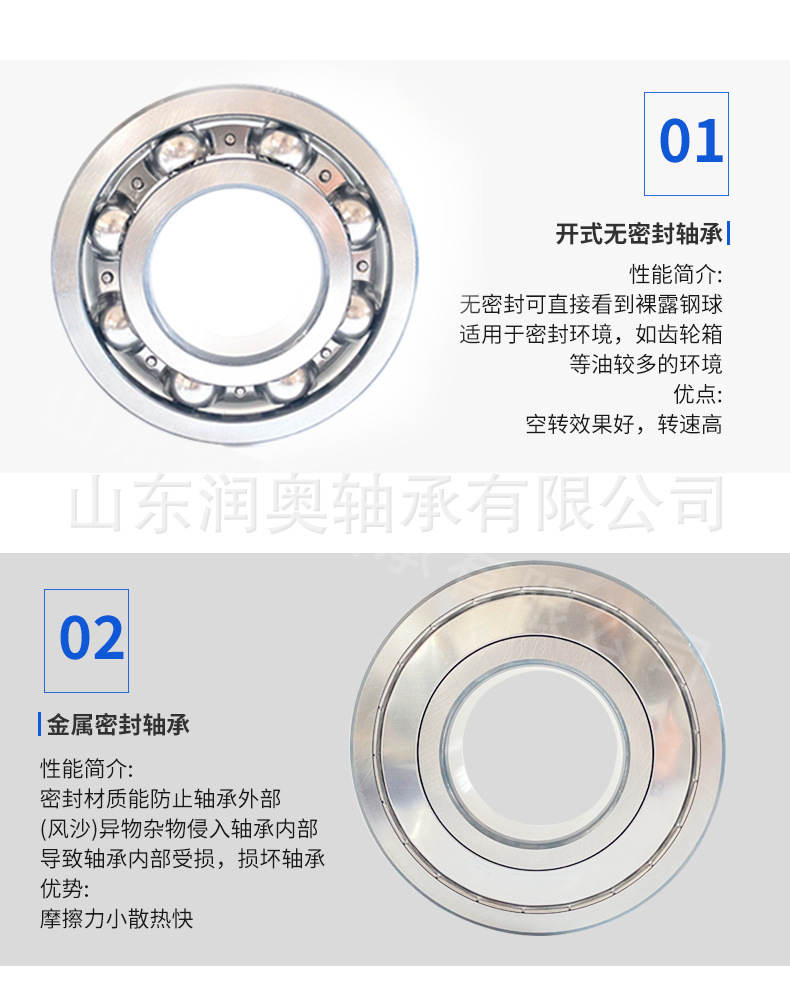 01

开式无密封轴承

性能简介:
无密封可直接看到裸露钢球
适用于密封环境，如齿轮箱
等油较多的环境
优点:
空转效果好，转速高

山东润奥轴承有限公司

02

金属密封轴承

性能简介:
密封材质能防止轴承外部
(风沙)异物杂物侵入轴承内部
导致轴承内部受损，损坏轴承
优势:
摩擦力小散热快