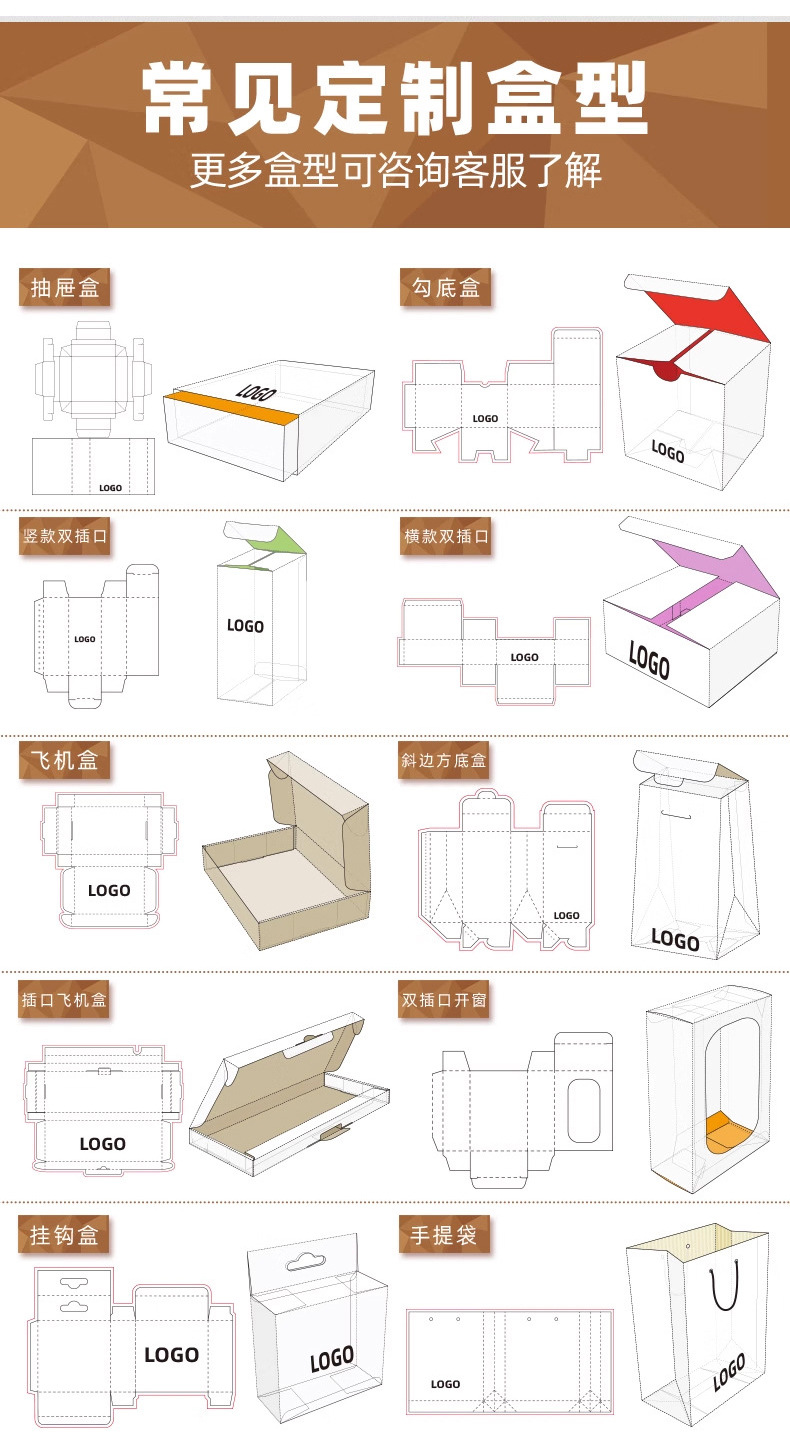 常见定制盒型

更多盒型可咨询客服了解

抽屉盒

LOGO

LOGO

勾底盒

LOGO

LOGO

竖款双插口

LOGO

LOGO

横款双插口

LOGO

LOGO

飞机盒

LOGO

斜边方底盒

LOGO

LOGO

插口飞机盒

LOGO

双插口开窗

挂钩盒

LOGO

LOGO

手提袋

LOGO

LOGO