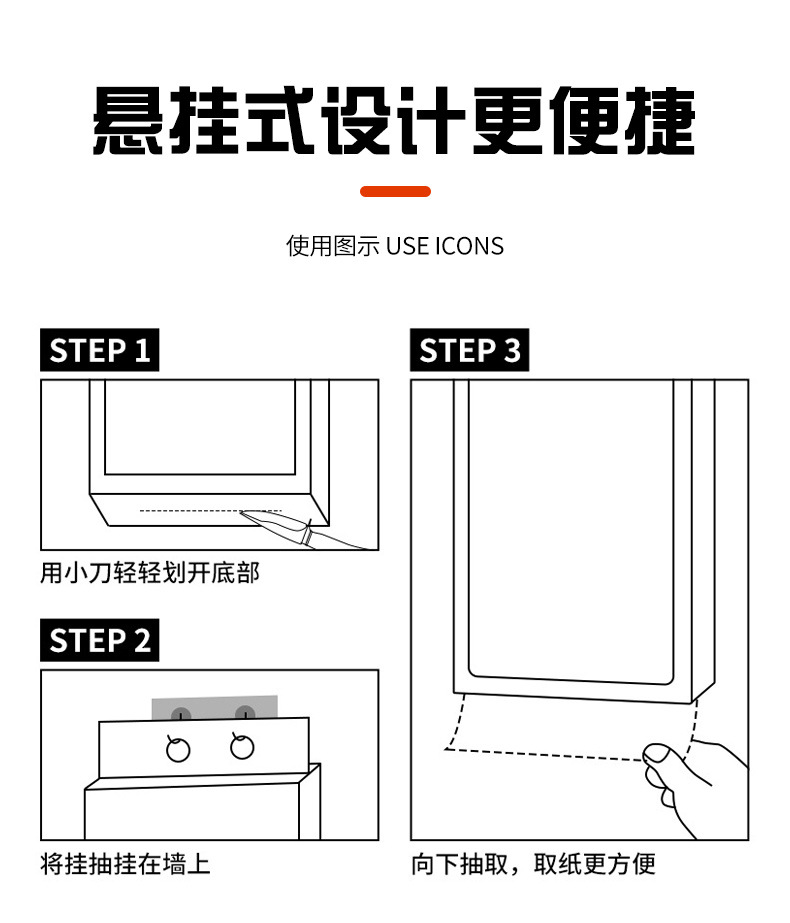 悬挂式设计更便捷

使用图示 USE ICONS

STEP 1

用小刀轻轻划开底部

STEP 2

将挂抽挂在墙上

STEP 3

向下抽取，取纸更方便