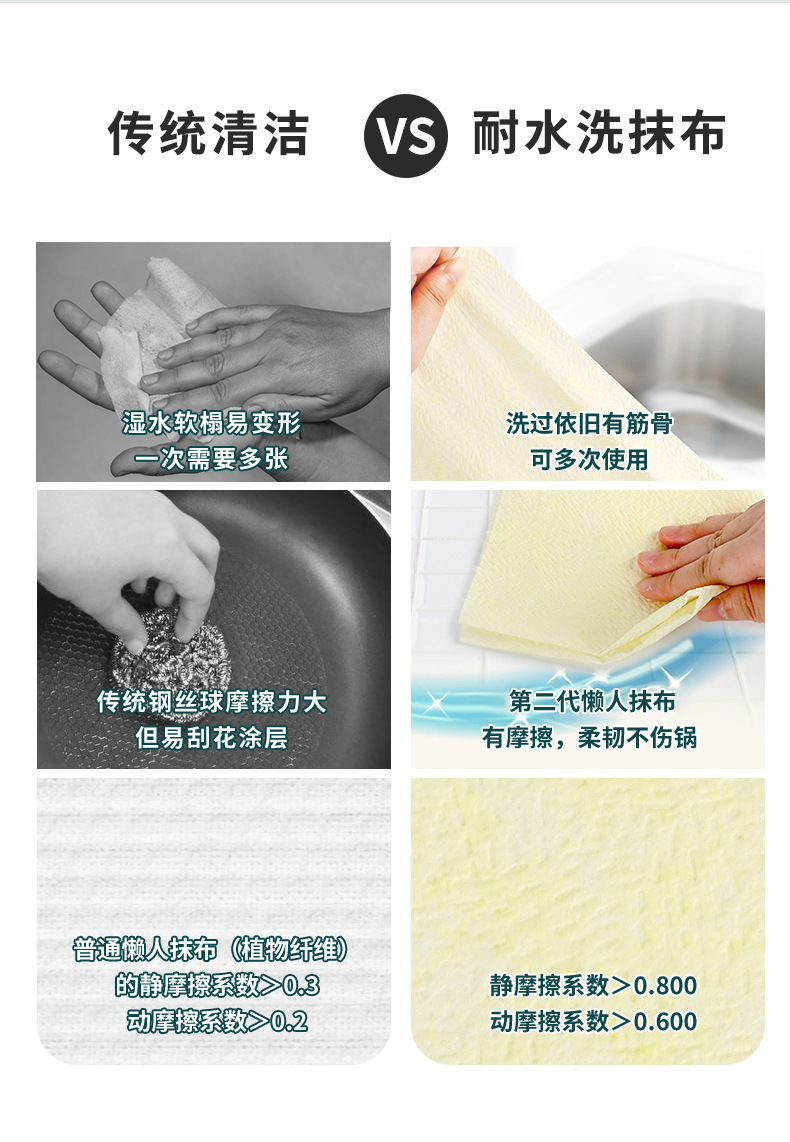 传统清洁 VS 耐水洗抹布

湿水软榻易变形
一次需要多张

洗过依旧有筋骨
可多次使用

传统钢丝球摩擦力大
但易刮花涂层

第二代懒人抹布
有摩擦，柔韧不伤锅

普通懒人抹布（植物纤维）
的静摩擦系数>0.3
动摩擦系数>0.2

静摩擦系数＞0.800
动摩擦系数＞0.600