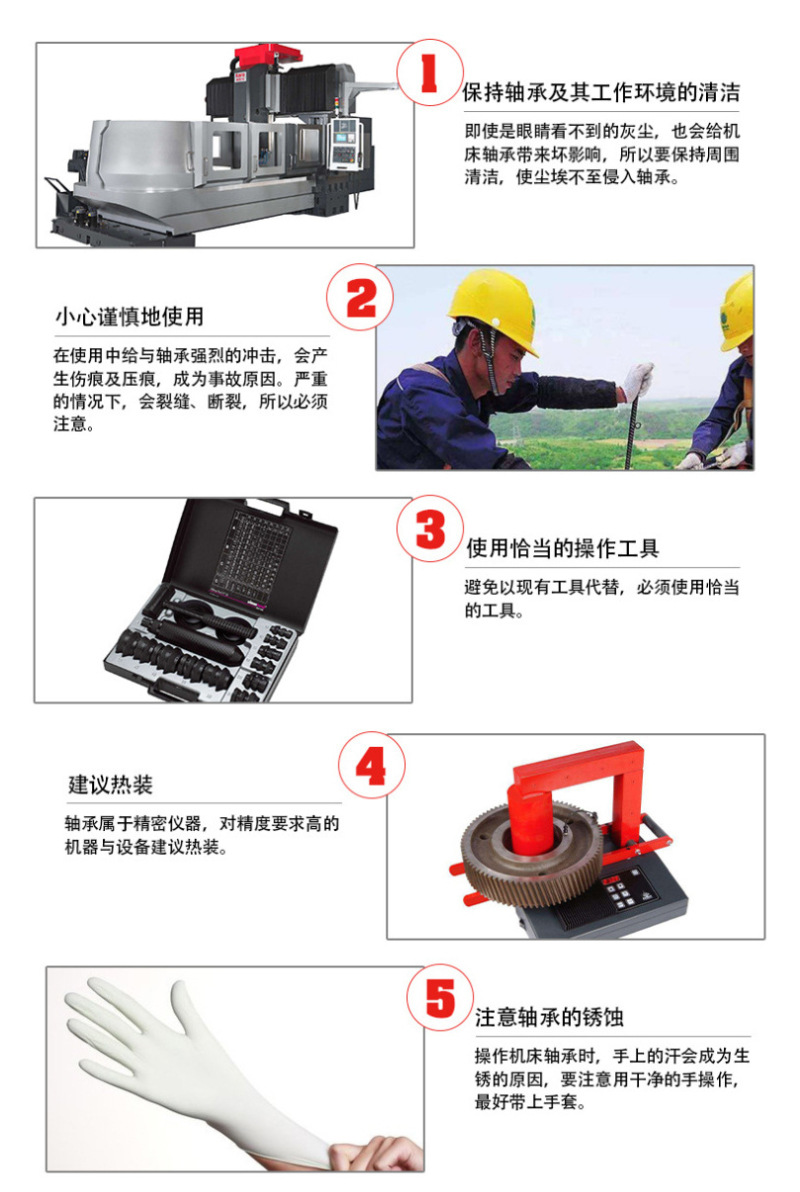 1

保持轴承及其工作环境的清洁

即使是眼睛看不到的灰尘，也会给机床轴承带来坏影响，所以要保持周围清洁，使尘埃不至侵入轴承。

2

小心谨慎地使用

在使用中给与轴承强烈的冲击，会产生伤痕及压痕，成为事故原因。严重的情况下，会裂缝、断裂，所以必须注意。

3

使用恰当的操作工具

避免以现有工具代替，必须使用恰当的工具。

4

建议热装

轴承属于精密仪器，对精度要求高的机器与设备建议热装。

5

注意轴承的锈蚀

操作机床轴承时，手上的汗会成为生锈的原因，要注意用干净的手操作，最好带上手套。