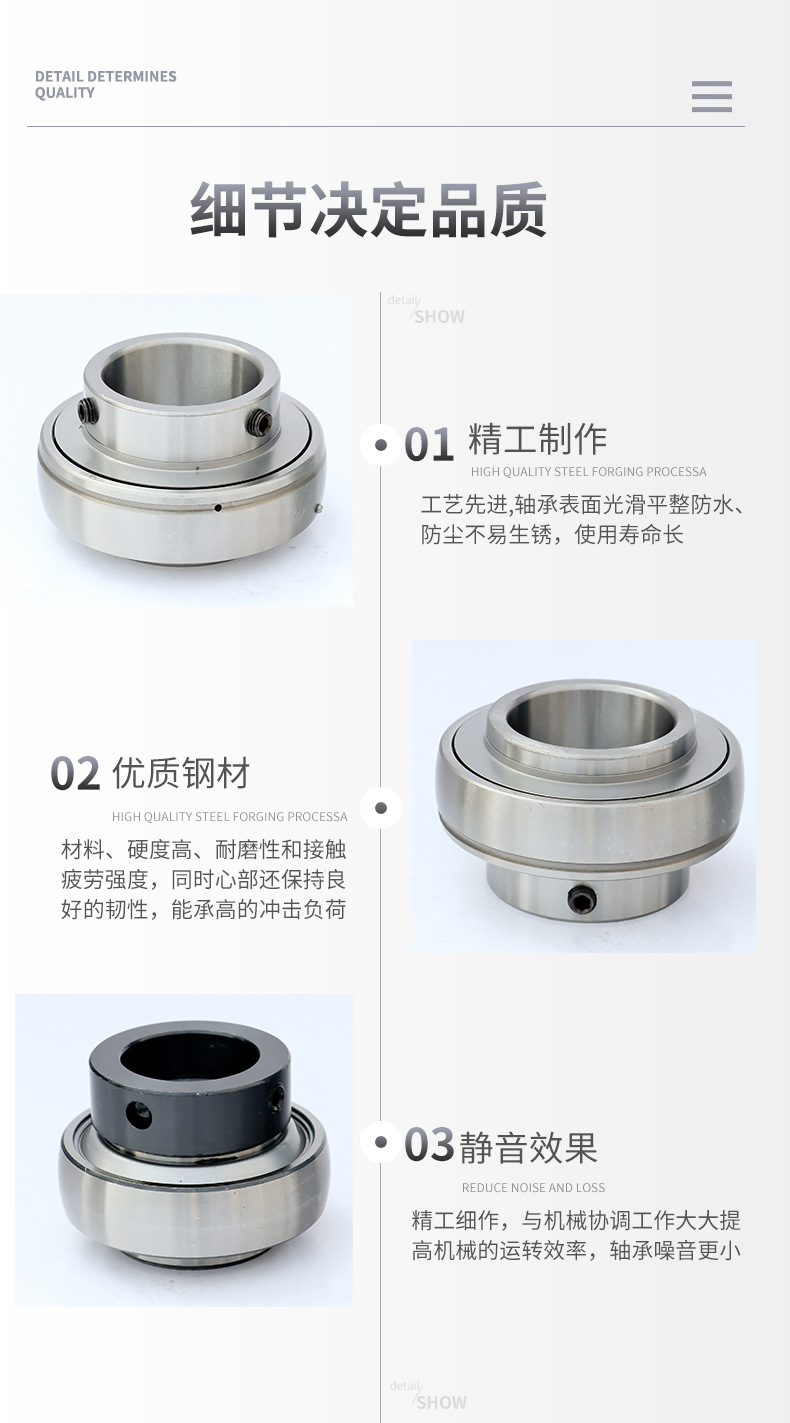 DETAIL DETERMINES
QUALITY

细节决定品质

detail
SHOW

01 精工制作
HIGH QUALITY STEEL FORGING PROCESSA
工艺先进,轴承表面光滑平整防水、防尘不易生锈，使用寿命长

02 优质钢材
HIGH QUALITY STEEL FORGING PROCESSA
材料、硬度高、耐磨性和接触疲劳强度，同时心部还保持良好的韧性，能承高的冲击负荷

03 静音效果
REDUCE NOISE AND LOSS
精工细作，与机械协调工作大大提高机械的运转效率，轴承噪音更小

detail
SHOW