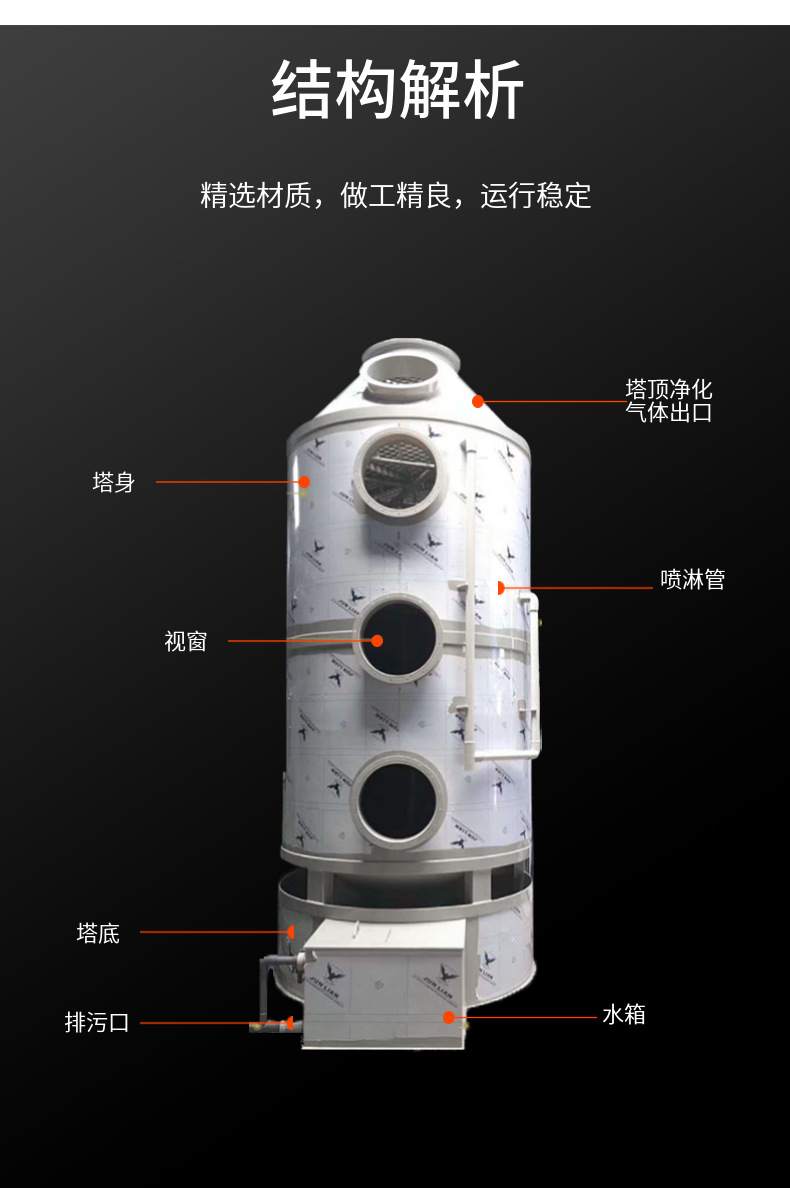 结构解析

精选材质，做工精良，运行稳定

塔顶净化气体出口

塔身

喷淋管

视窗

塔底

排污口

水箱