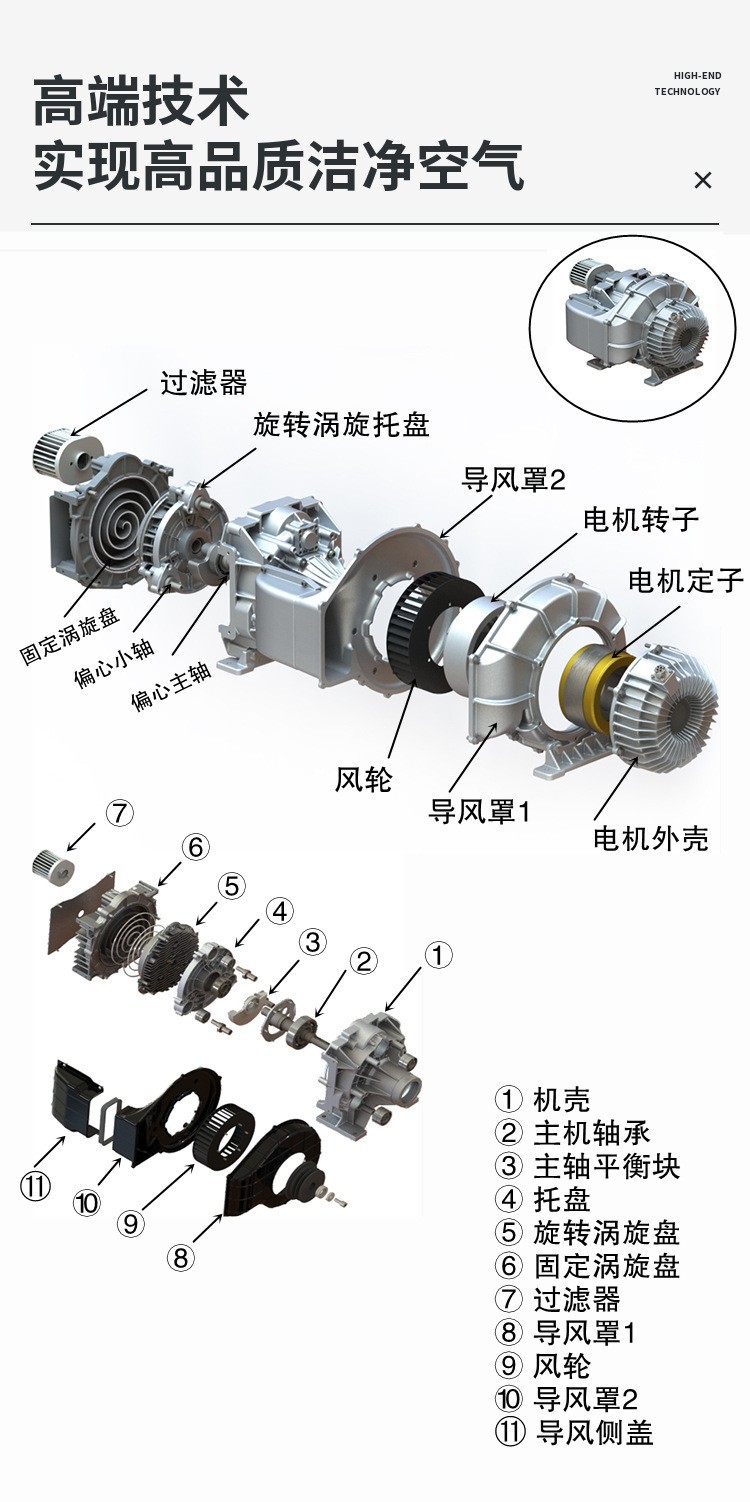 高端技术
实现高品质洁净空气

HIGH-END TECHNOLOGY

×

过滤器
旋转涡旋托盘
导风罩2
电机转子
电机定子
固定涡旋盘
偏心小轴
偏心主轴
风轮
导风罩1
电机外壳

⑦
⑥
⑤
④
③
②
①
⑪
⑩
⑨
⑧

① 机壳
② 主机轴承
③ 主轴平衡块
④ 托盘
⑤ 旋转涡旋盘
⑥ 固定涡旋盘
⑦ 过滤器
⑧ 导风罩1
⑨ 风轮
⑩ 导风罩2
⑪ 导风侧盖