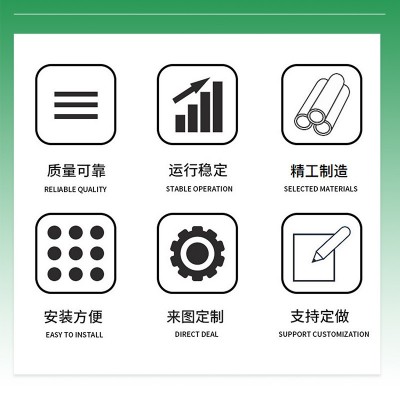 质量可靠
RELIABLE QUALITY

运行稳定
STABLE OPERATION

精工制造
SELECTED MATERIALS

安装方便
EASY TO INSTALL

来图定制
DIRECT DEAL

支持定做
SUPPORT CUSTOMIZATION