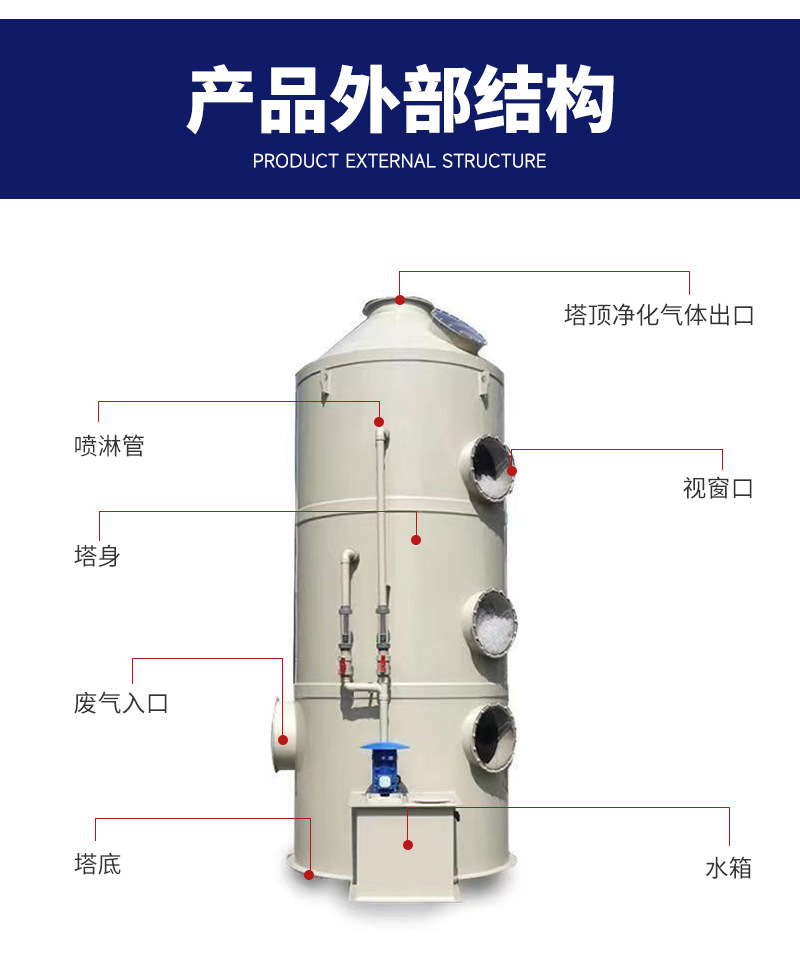 产品外部结构
PRODUCT EXTERNAL STRUCTURE

塔顶净化气体出口

喷淋管

视窗口

塔身

废气入口

塔底

水箱