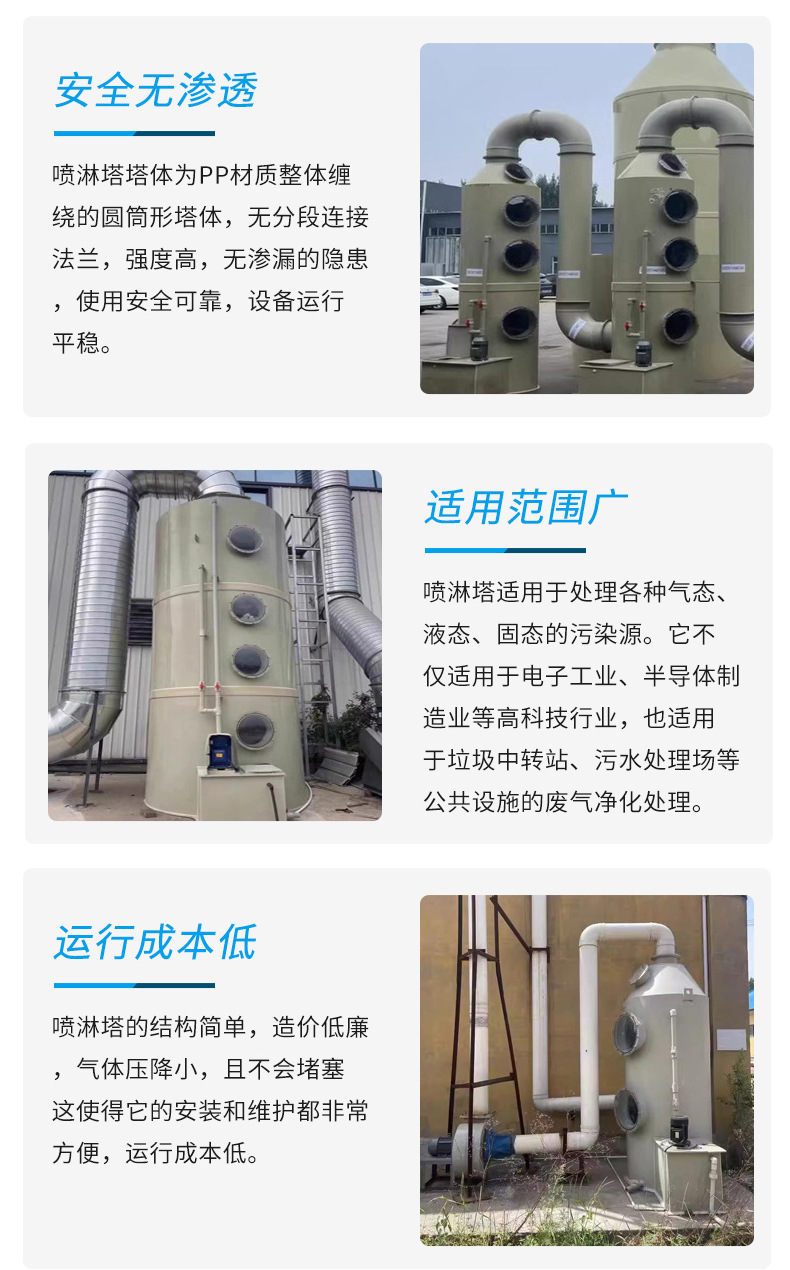 安全无渗透

喷淋塔塔体为PP材质整体缠绕的圆筒形塔体，无分段连接法兰，强度高，无渗漏的隐患，使用安全可靠，设备运行平稳。

适用范围广

喷淋塔适用于处理各种气态、液态、固态的污染源。它不仅适用于电子工业、半导体制造业等高科技行业，也适用于垃圾中转站、污水处理场等公共设施的废气净化处理。

运行成本低

喷淋塔的结构简单，造价低廉，气体压降小，且不会堵塞这使得它的安装和维护都非常方便，运行成本低。