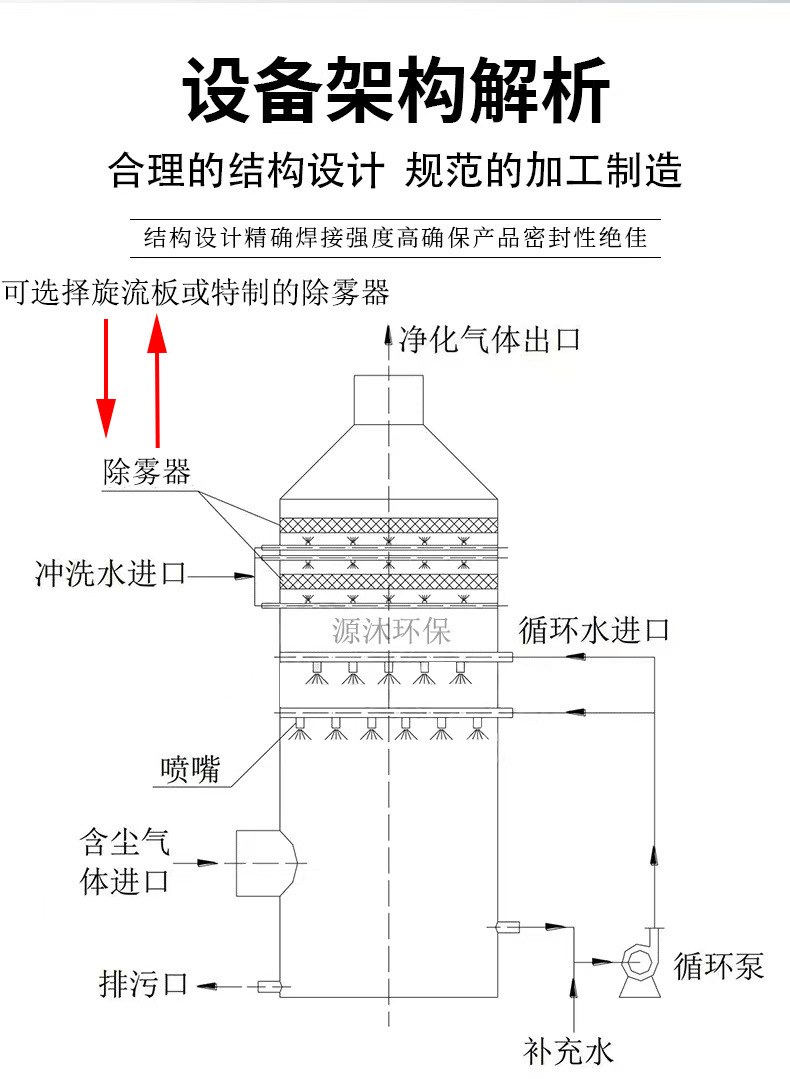 设备架构解析

合理的结构设计 规范的加工制造

结构设计精确焊接强度高确保产品密封性绝佳

可选择旋流板或特制的除雾器

净化气体出口

除雾器

冲洗水进口

源沐环保

循环水进口

喷嘴

含尘气体进口

排污口

循环泵

补充水