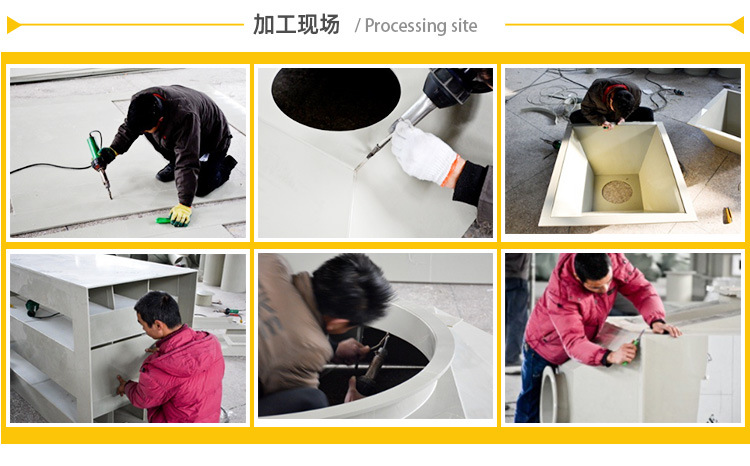 加工现场 / Processing site