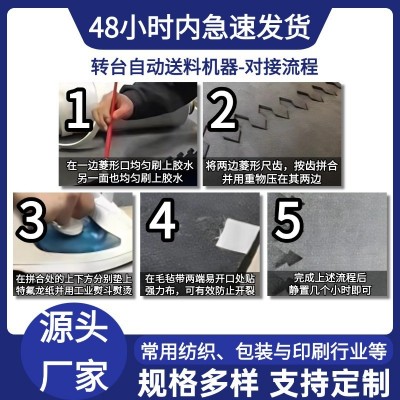 48小时内急速发货

转台自动送料机器-对接流程

1
在一边菱形口均匀刷上胶水
另一面也均匀刷上胶水

2
将两边菱形尺齿，按齿拼合
并用重物压在其两边

3
在拼合处的上下方分别垫上
特氟龙纸并用工业熨斗熨烫

4
在毛毡带两端易开口处贴
强力布，可有效防止开裂

5
完成上述流程后
静置几个小时即可

源头
厂家

常用纺织、包装与印刷行业等

规格多样 支持定制