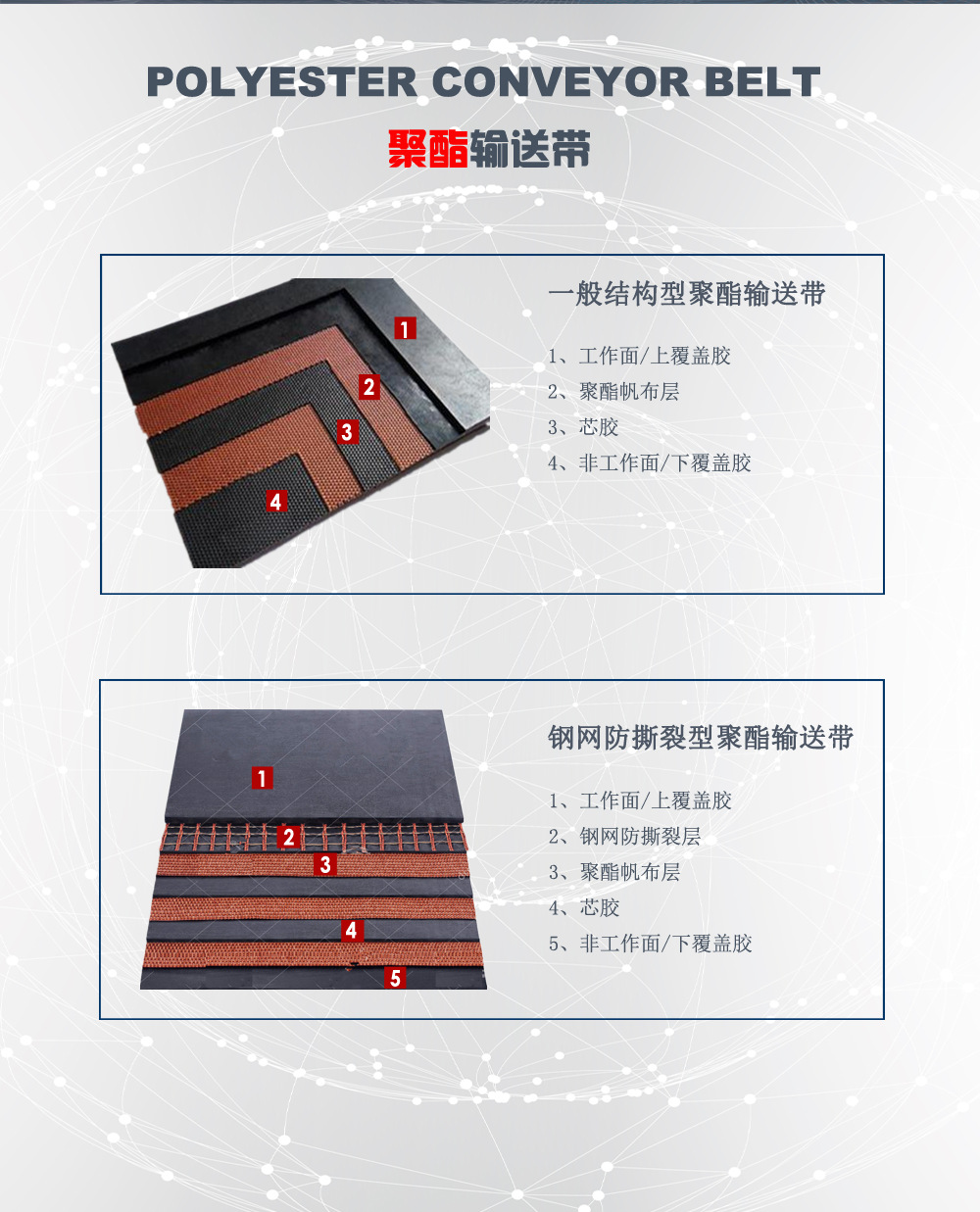 POLYESTER CONVEYOR BELT

聚酯输送带

1
2
3
4

一般结构型聚酯输送带

1、工作面/上覆盖胶
2、聚酯帆布层
3、芯胶
4、非工作面/下覆盖胶

1
2
3
4
5

钢网防撕裂型聚酯输送带

1、工作面/上覆盖胶
2、钢网防撕裂层
3、聚酯帆布层
4、芯胶
5、非工作面/下覆盖胶