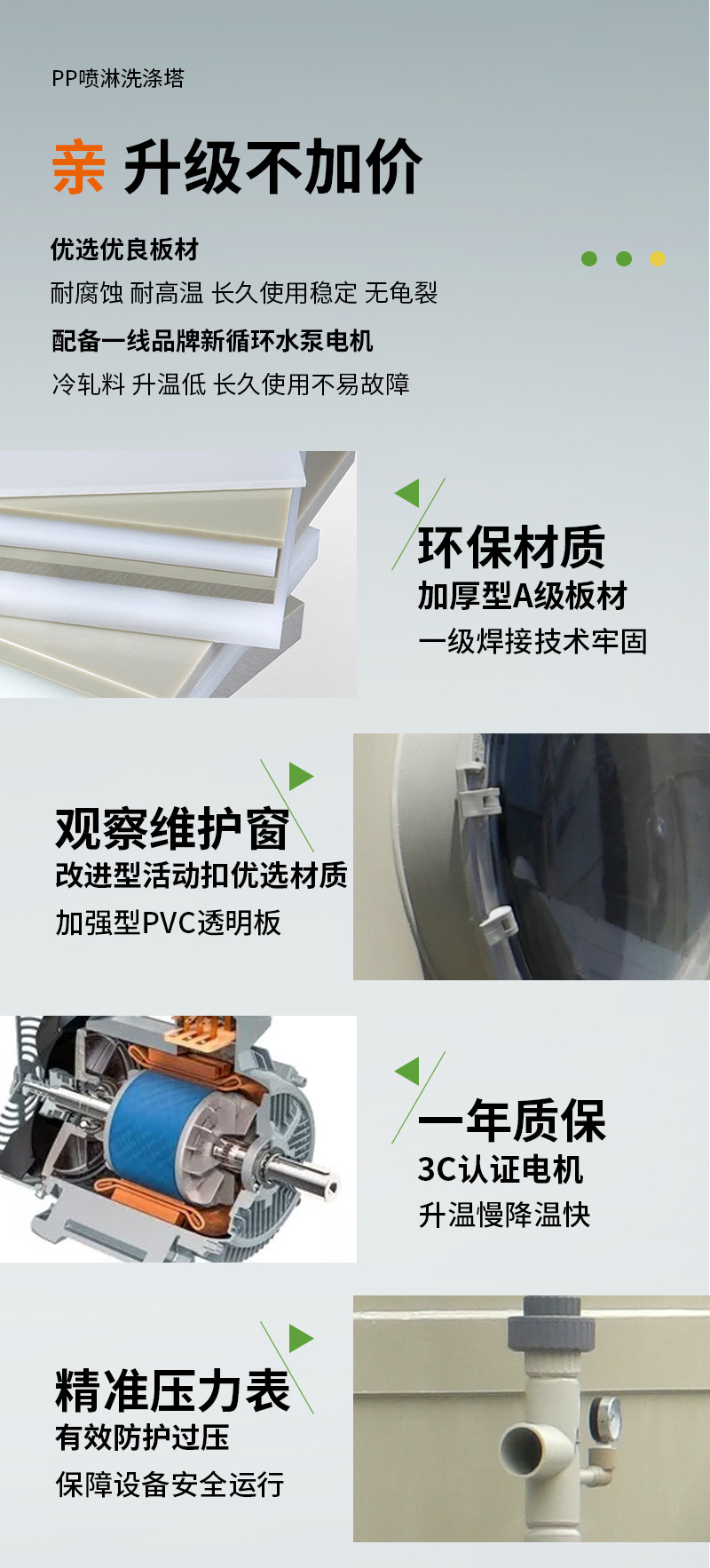 PP喷淋洗涤塔

亲 升级不加价

优选优良板材
耐腐蚀 耐高温 长久使用稳定 无龟裂
配备一线品牌新循环水泵电机
冷轧料 升温低 长久使用不易故障

环保材质
加厚型A级板材
一级焊接技术牢固

观察维护窗
改进型活动扣优选材质
加强型PVC透明板

一年质保
3C认证电机
升温慢降温快

精准压力表
有效防护过压
保障设备安全运行