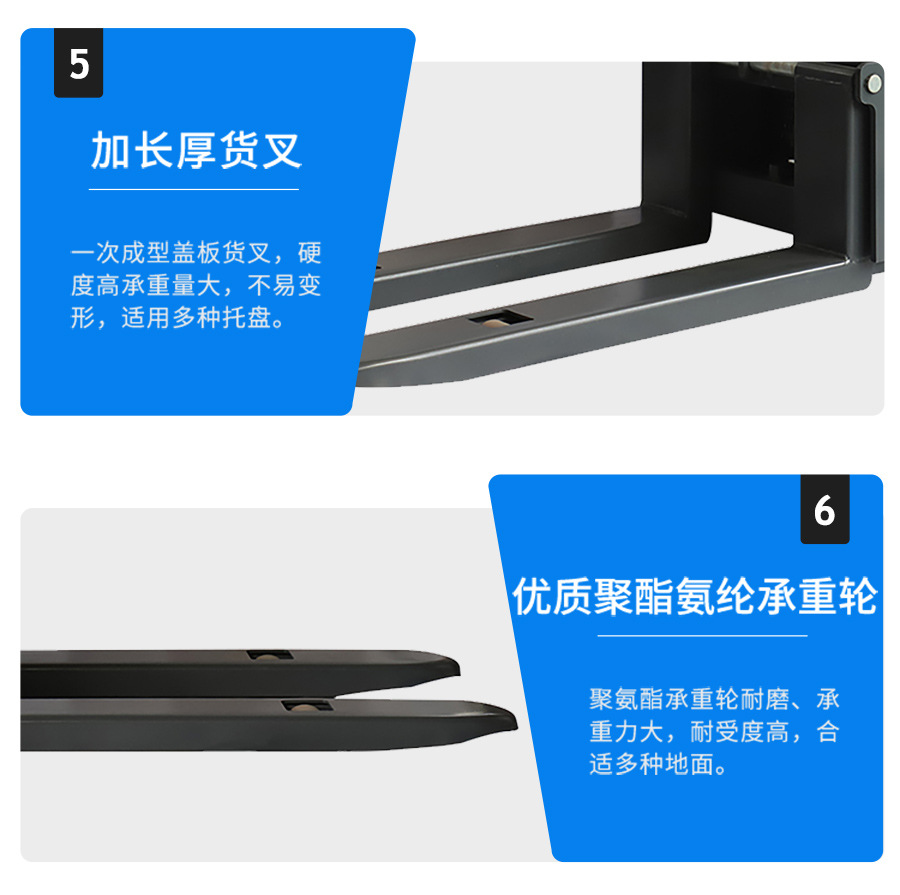 5

加长厚货叉

一次成型盖板货叉，硬度高承重量大，不易变形，适用多种托盘。

6

优质聚酯氨纶承重轮

聚氨酯承重轮耐磨、承重力大，耐受度高，合适多种地面。