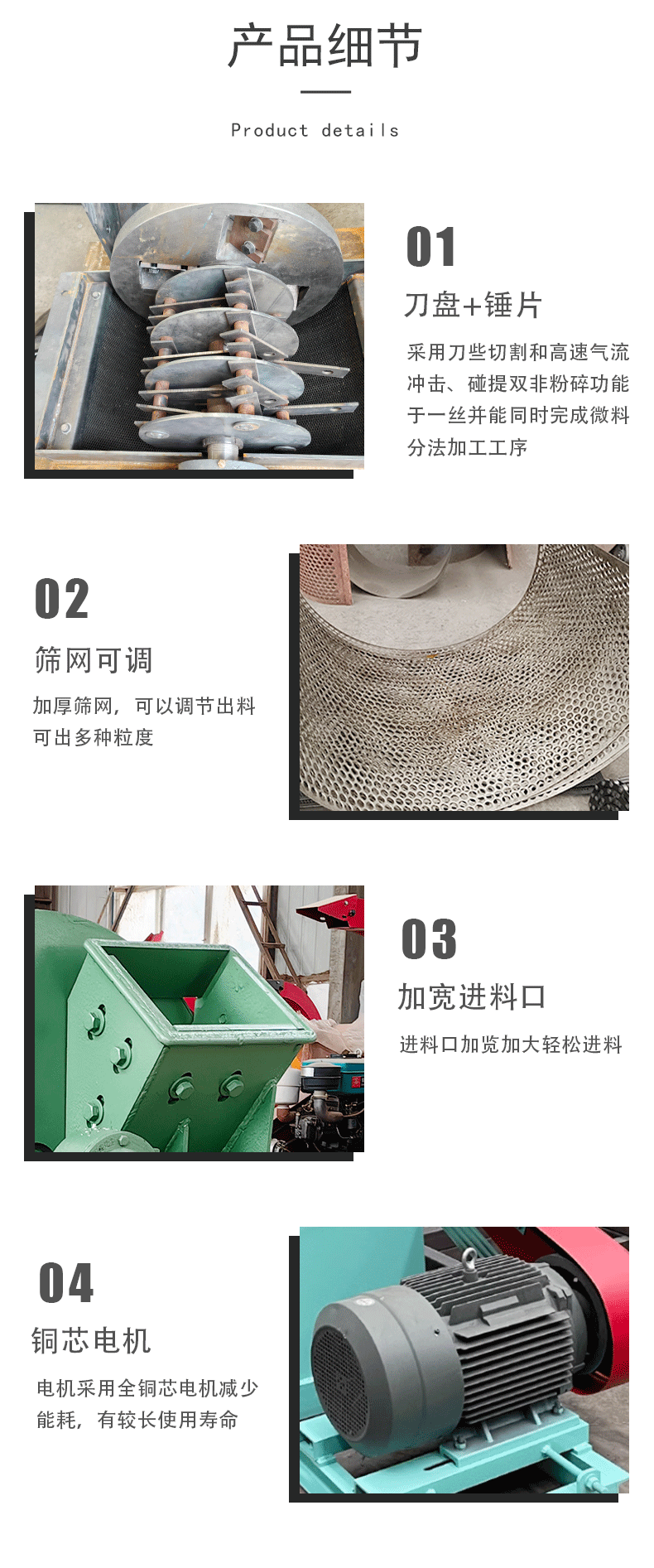 产品细节

Product details

01

刀盘+锤片

采用刀些切割和高速气流冲击、碰提双非粉碎功能于一丝并能同时完成微料分法加工工序

02

筛网可调

加厚筛网，可以调节出料可出多种粒度

03

加宽进料口

进料口加览加大轻松进料

04

铜芯电机

电机采用全铜芯电机减少能耗，有较长使用寿命