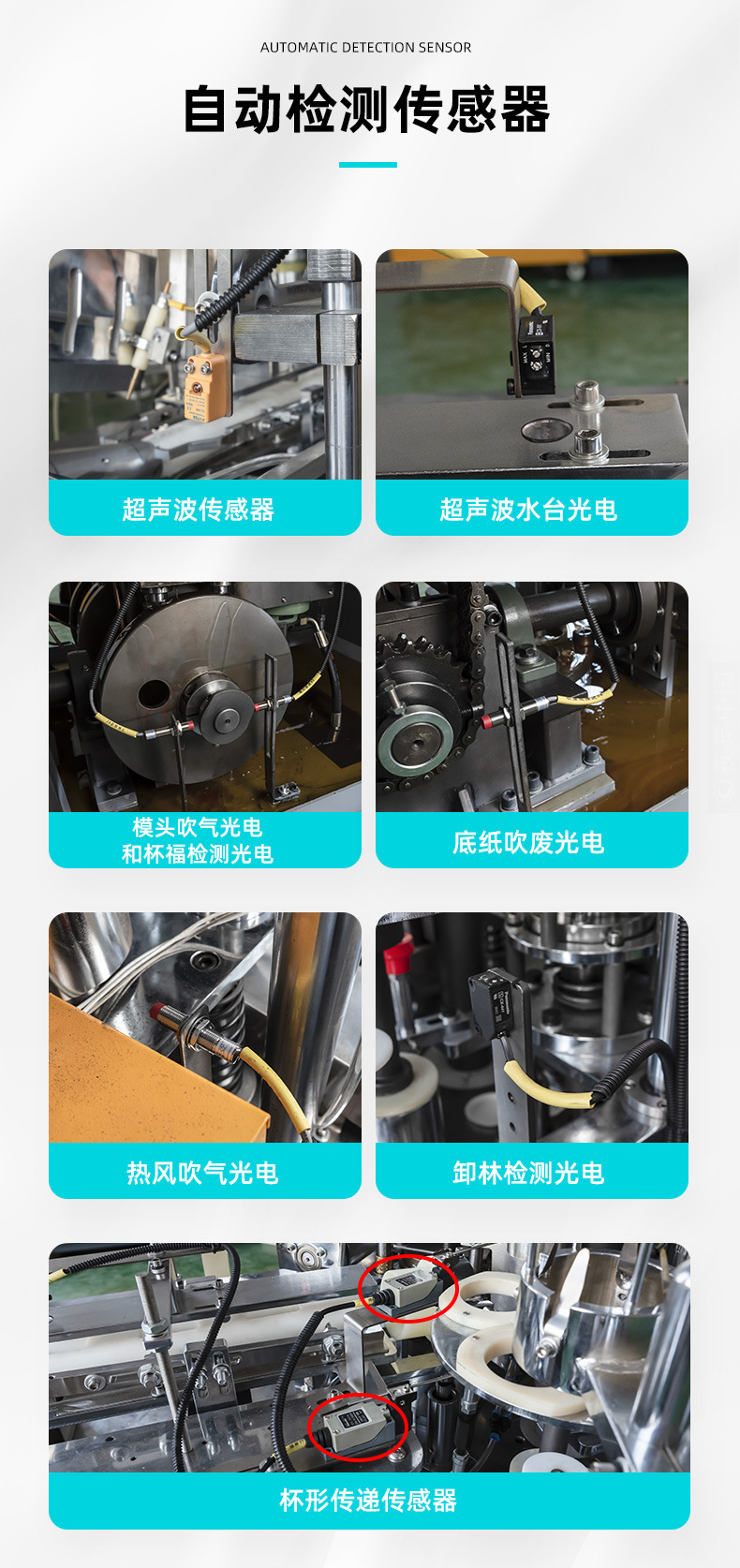 AUTOMATIC DETECTION SENSOR

自动检测传感器

超声波传感器

超声波水台光电

模头吹气光电
和杯福检测光电

底纸吹废光电

热风吹气光电

卸林检测光电

杯形传递传感器