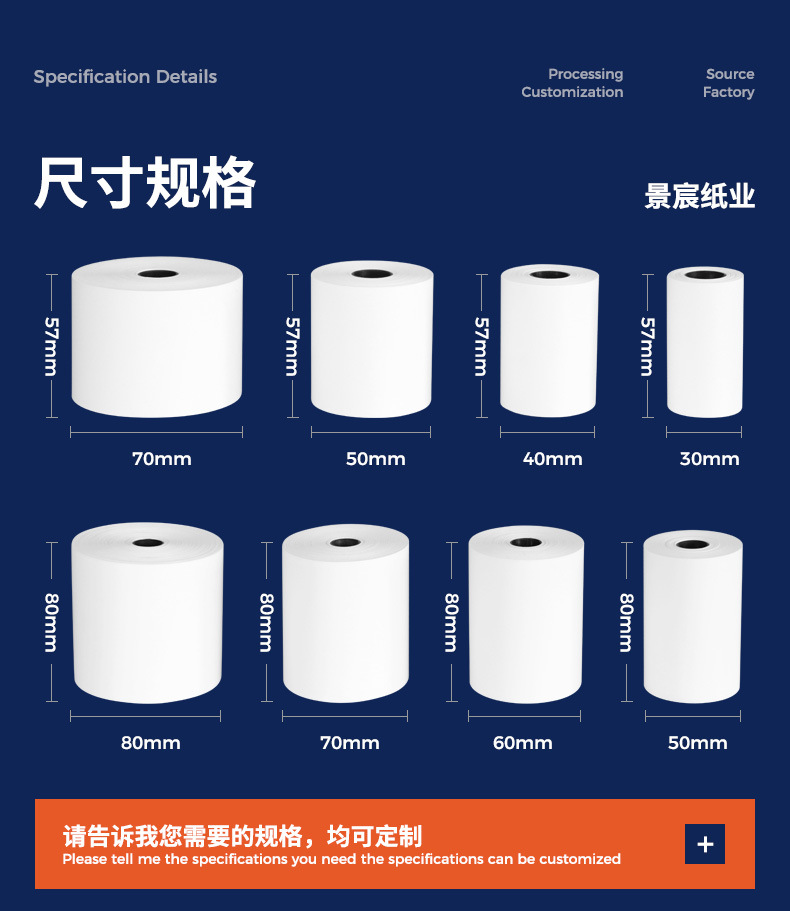 Specification Details

Processing Customization

Source Factory

尺寸规格

景宸纸业

57mm

70mm

57mm

50mm

57mm

40mm

57mm

30mm

80mm

80mm

80mm

70mm

80mm

60mm

80mm

50mm

请告诉我您需要的规格，均可定制
Please tell me the specifications you need the specifications can be customized

+