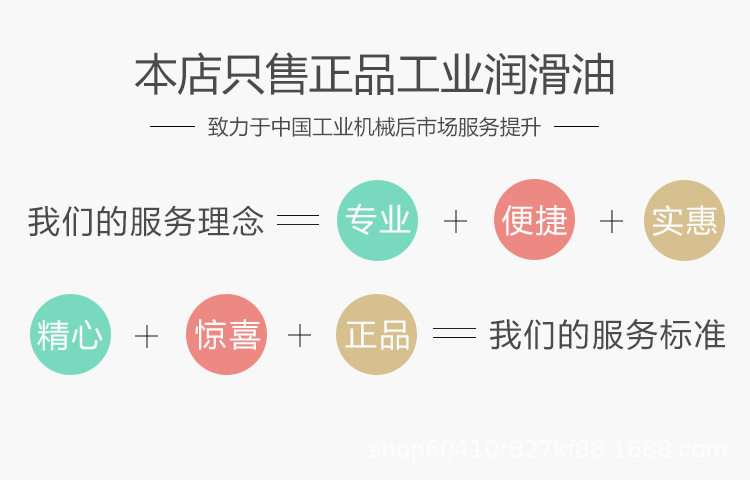 本店只售正品工业润滑油

—— 致力于中国工业机械后市场服务提升 ——

我们的服务理念 = 专业 + 便捷 + 实惠

精心 + 惊喜 + 正品 = 我们的服务标准

shop60410r827kf88.1688.com