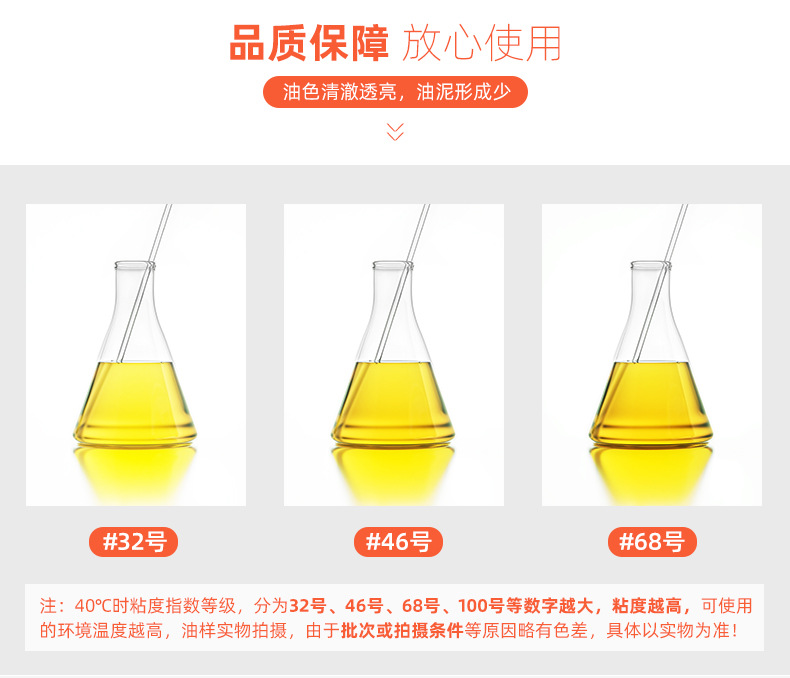 品质保障 放心使用

油色清澈透亮，油泥形成少

#32号

#46号

#68号

注：40°C时粘度指数等级，分为32号、46号、68号、100号等数字越大，粘度越高，可使用的环境温度越高，油样实物拍摄，由于批次或拍摄条件等原因略有色差，具体以实物为准！