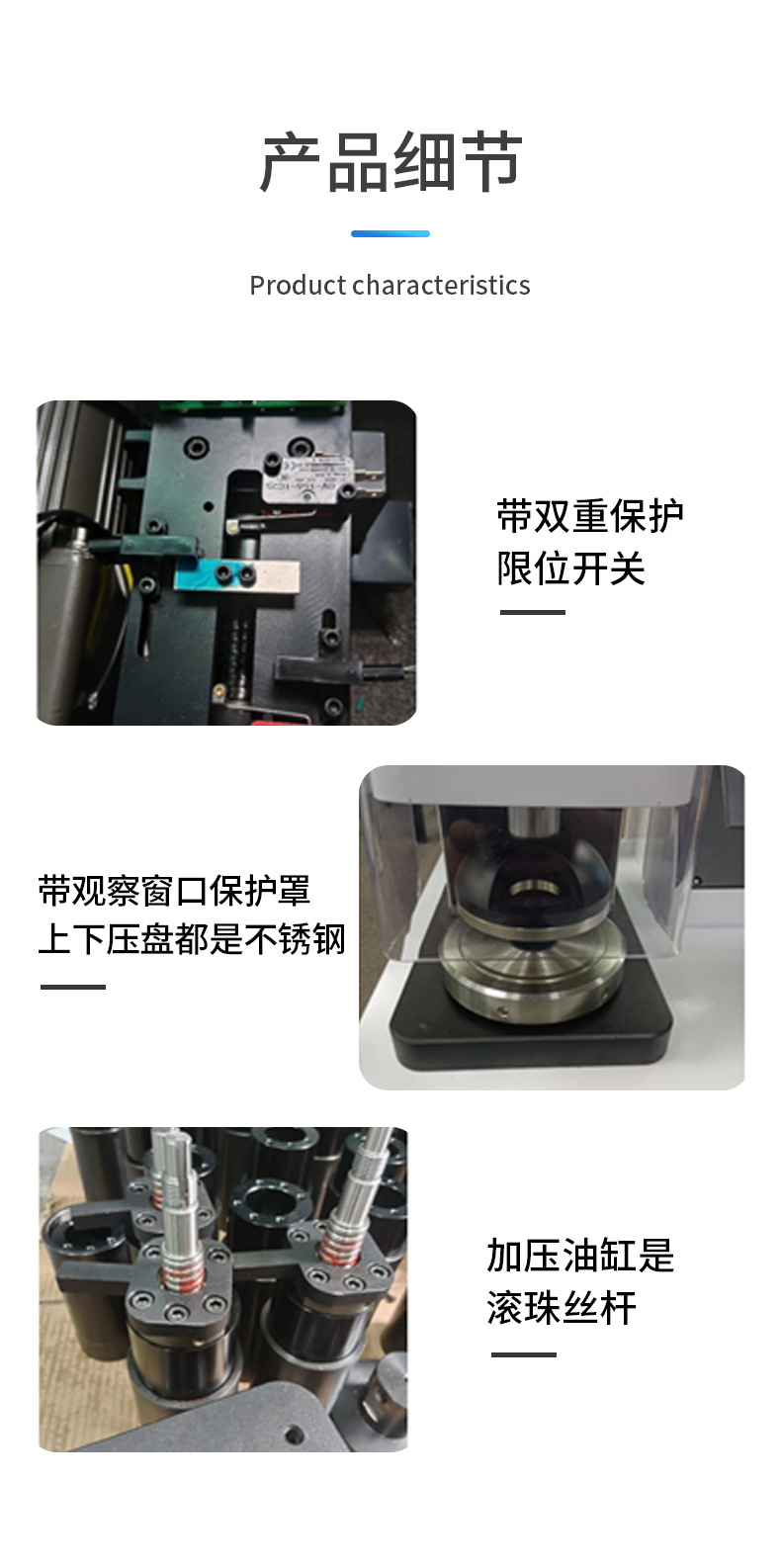 产品细节

Product characteristics

带双重保护
限位开关

带观察窗口保护罩
上下压盘都是不锈钢

加压油缸是
滚珠丝杆