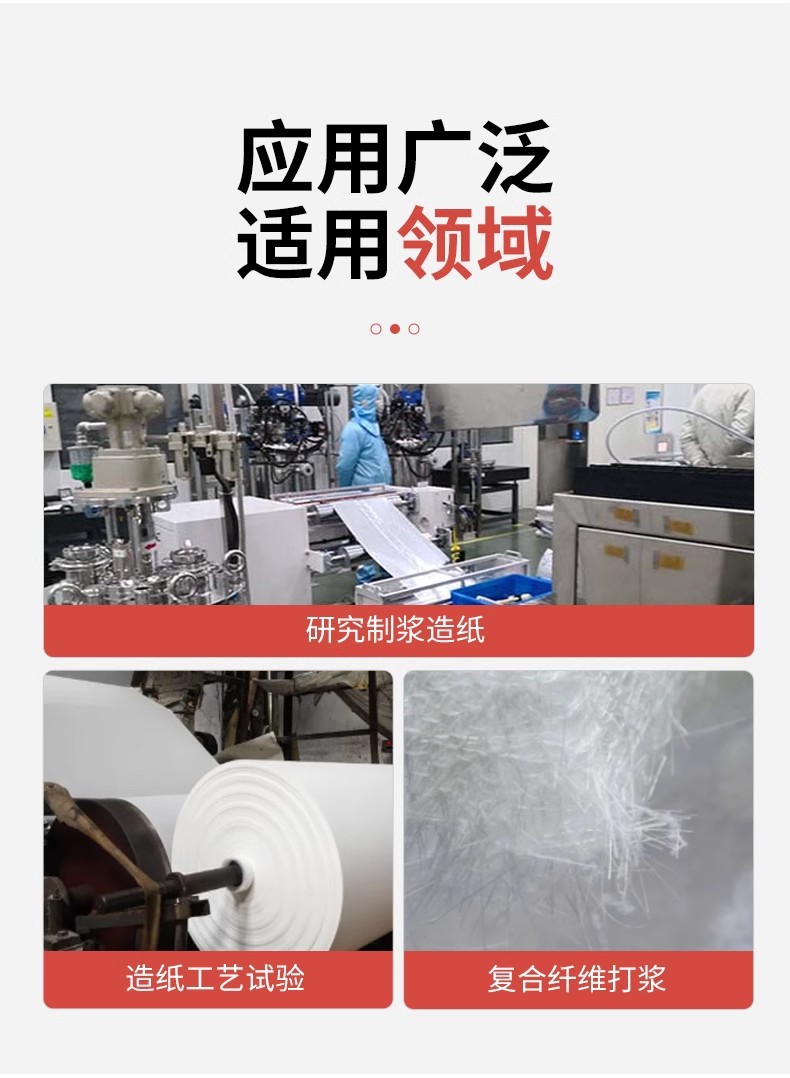 应用广泛
适用领域

研究制浆造纸

造纸工艺试验

复合纤维打浆