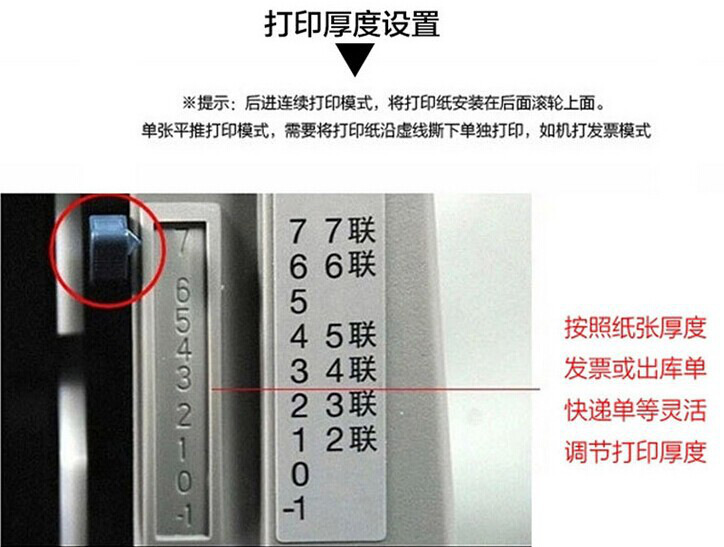 打印厚度设置

※提示：后进连续打印模式，将打印纸安装在后面滚轮上面。
单张平推打印模式，需要将打印纸沿虚线撕下单独打印，如机打发票模式

7
6
5
4
3
2
1
0
-1

7 7联
6 6联
5
4 5联
3 4联
2 3联
1 2联
0
-1

按照纸张厚度
发票或出库单
快递单等灵活
调节打印厚度