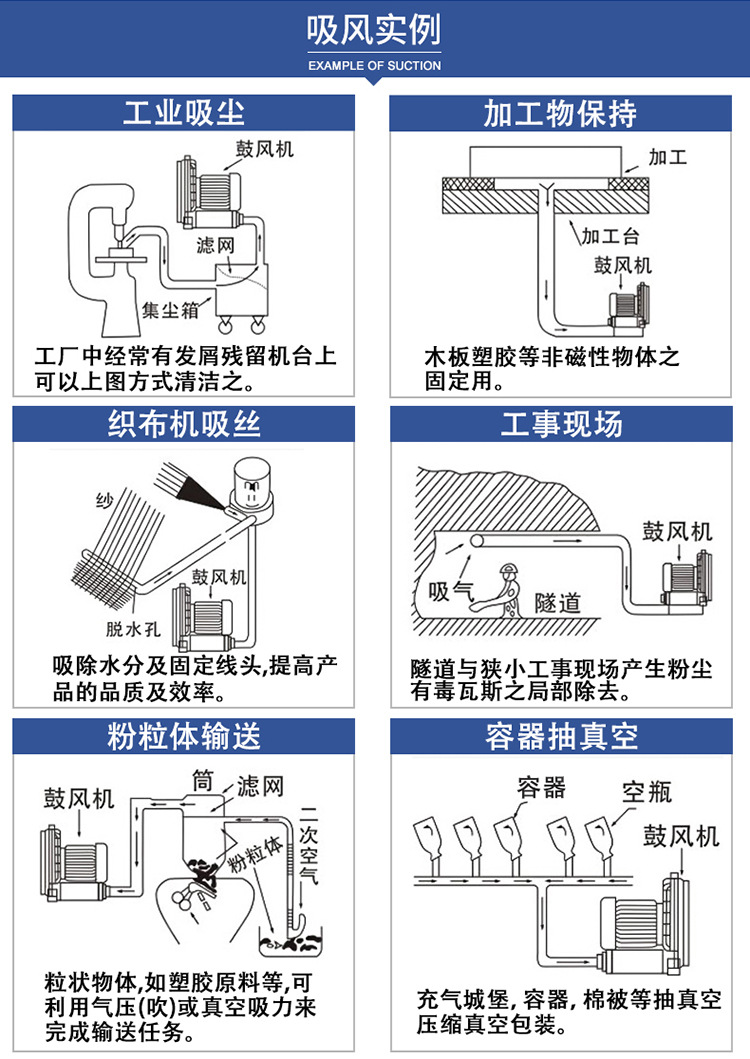 吸风实例
EXAMPLE OF SUCTION

工业吸尘

鼓风机
滤网
集尘箱

工厂中经常有发屑残留机台上可以上图方式清洁之。

加工物保持

加工
加工台
鼓风机

木板塑胶等非磁性物体之固定用。

织布机吸丝

纱
鼓风机
脱水孔

吸除水分及固定线头,提高产品的品质及效率。

工事现场

鼓风机
吸气
隧道

隧道与狭小工事现场产生粉尘有毒瓦斯之局部除去。

粉粒体输送

鼓风机
筒
滤网
粉粒体
二次空气

粒状物体,如塑胶原料等,可利用气压(吹)或真空吸力来完成输送任务。

容器抽真空

容器
空瓶
鼓风机

充气城堡, 容器, 棉被等抽真空压缩真空包装。