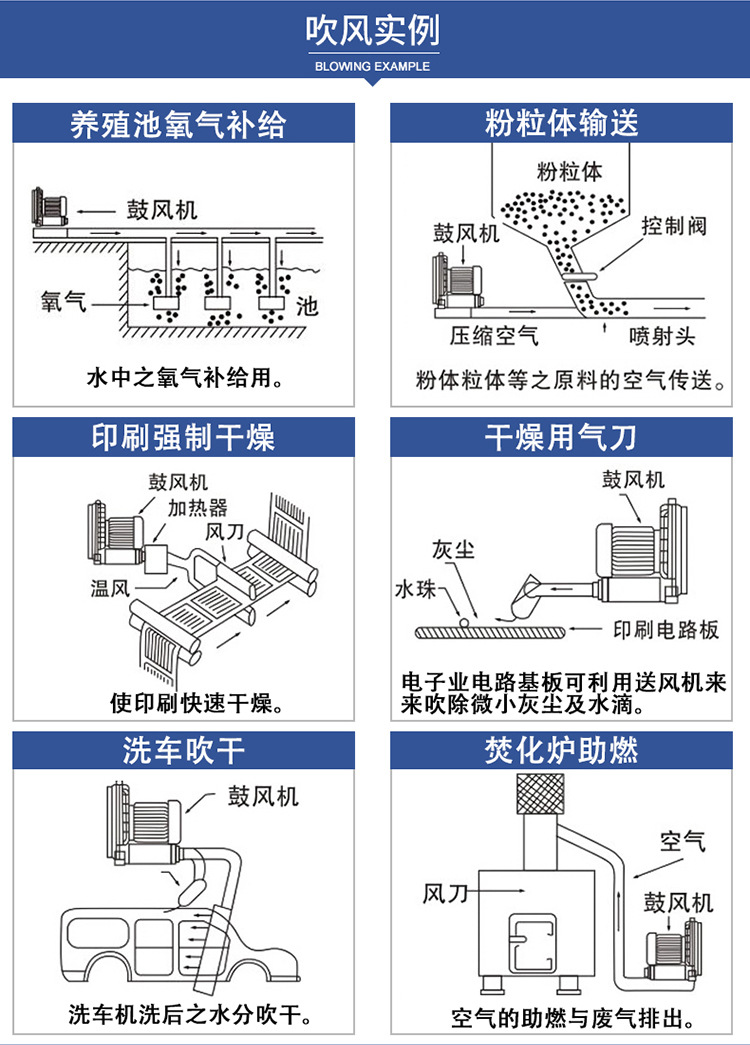 吹风实例
BLOWING EXAMPLE

养殖池氧气补给

鼓风机
氧气
池

水中之氧气补给用。

粉粒体输送

粉粒体
鼓风机
控制阀
压缩空气
喷射头

粉体粒体等之原料的空气传送。

印刷强制干燥

鼓风机
加热器
风刀
温风

使印刷快速干燥。

干燥用气刀

鼓风机
灰尘
水珠
印刷电路板

电子业电路基板可利用送风机来来吹除微小灰尘及水滴。

洗车吹干

鼓风机

洗车机洗后之水分吹干。

焚化炉助燃

空气
风刀
鼓风机

空气的助燃与废气排出。