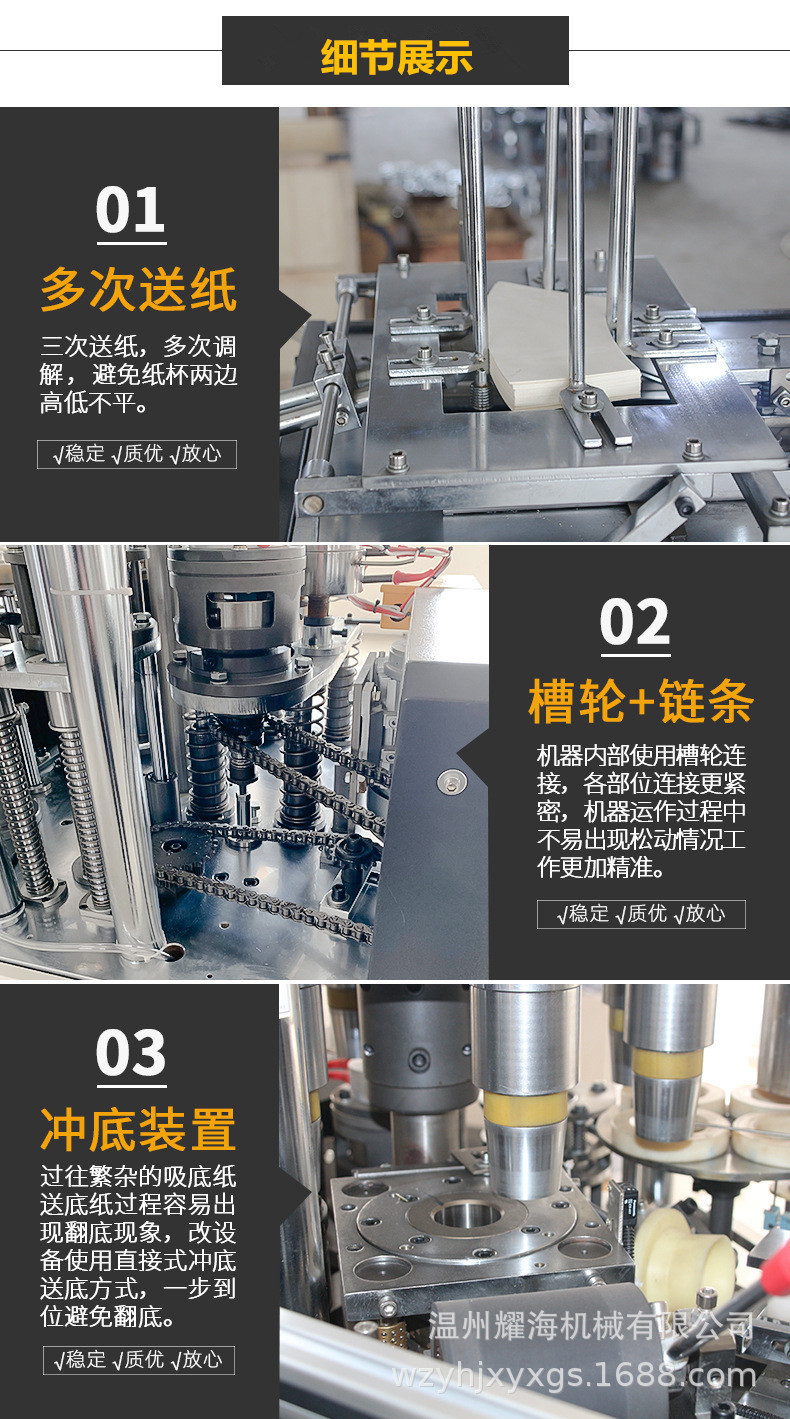 细节展示

01

多次送纸

三次送纸，多次调解，避免纸杯两边高低不平。

√稳定 √质优 √放心

02

槽轮+链条

机器内部使用槽轮连接，各部位连接更紧密，机器运作过程中不易出现松动情况工作更加精准。

√稳定 √质优 √放心

03

冲底装置

过往繁杂的吸底纸送底纸过程容易出现翻底现象，改设备使用直接式冲底送底方式，一步到位避免翻底。

√稳定 √质优 √放心

温州耀海机械有限公司
wzyhjxyxgs.1688.com