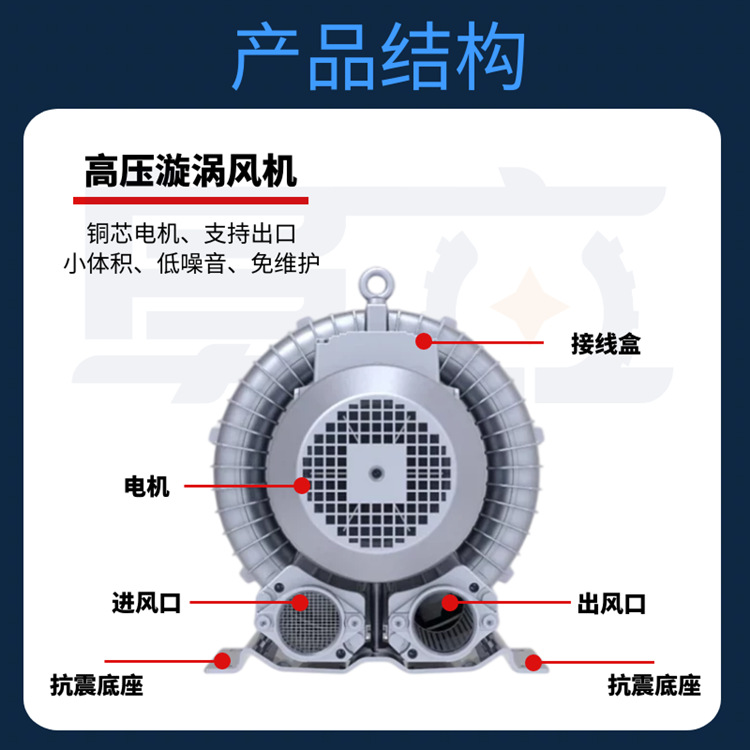 产品结构

高压漩涡风机

铜芯电机、支持出口
小体积、低噪音、免维护

接线盒

电机

进风口

出风口

抗震底座

抗震底座