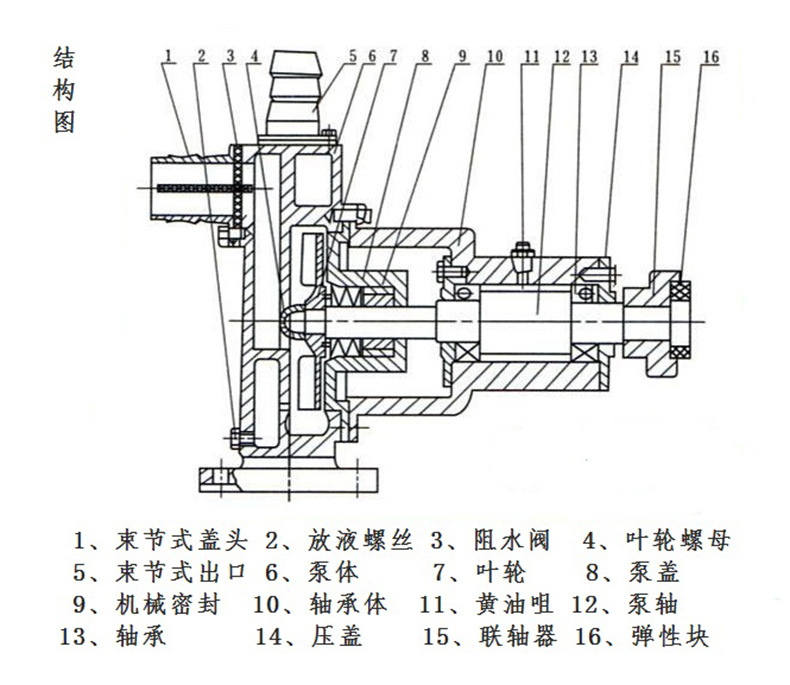 结构图

1 2 3 4 5 6 7 8 9 10 11 12 13 14 15 16

1、束节式盖头 2、放液螺丝 3、阻水阀 4、叶轮螺母
5、束节式出口 6、泵体 7、叶轮 8、泵盖
9、机械密封 10、轴承体 11、黄油咀 12、泵轴
13、轴承 14、压盖 15、联轴器 16、弹性块