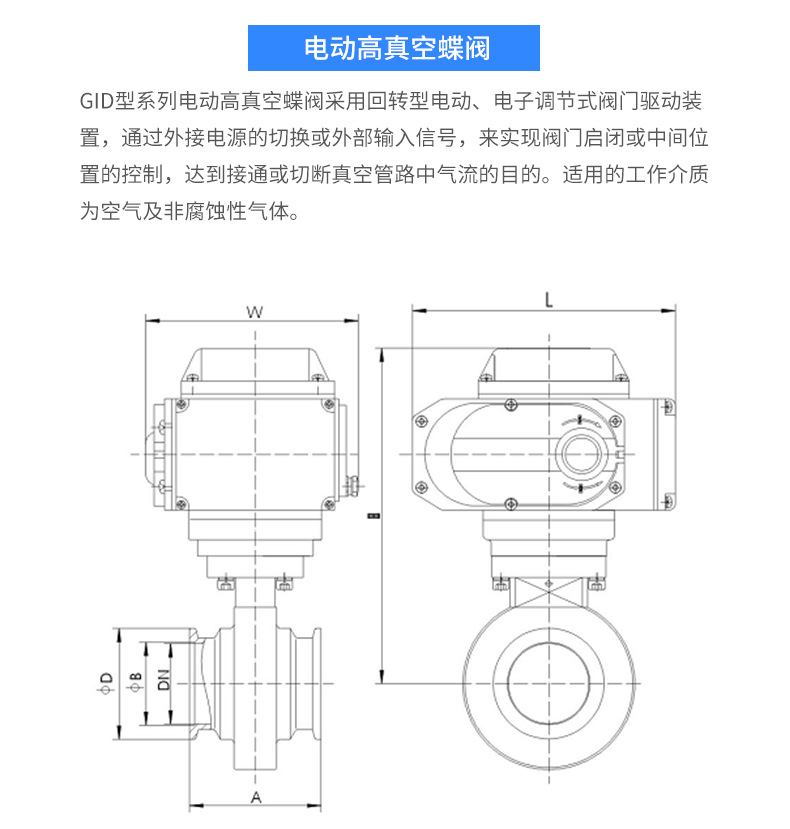 电动高真空蝶阀

GID型系列电动高真空蝶阀采用回转型电动、电子调节式阀门驱动装置，通过外接电源的切换或外部输入信号，来实现阀门启闭或中间位置的控制，达到接通或切断真空管路中气流的目的。适用的工作介质为空气及非腐蚀性气体。

W
L
H
$\phi$D
$\phi$B
DN
A