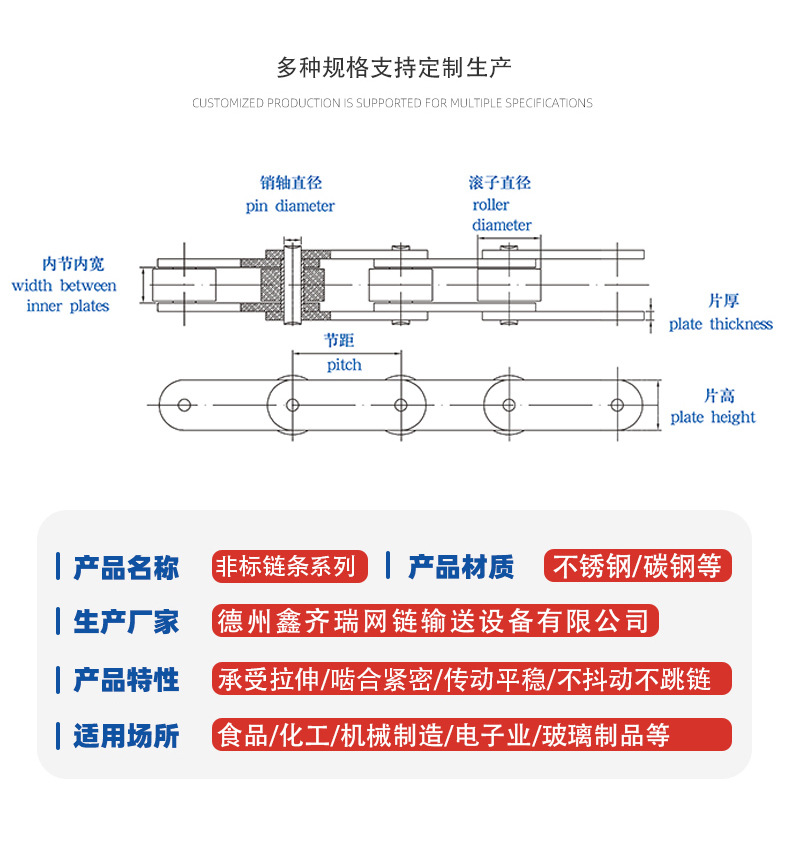 多种规格支持定制生产

CUSTOMIZED PRODUCTION IS SUPPORTED FOR MULTIPLE SPECIFICATIONS

销轴直径
pin diameter

滚子直径
roller diameter

内节内宽
width between inner plates

片厚
plate thickness

节距
pitch

片高
plate height

产品名称 非标链条系列 产品材质 不锈钢/碳钢等

生产厂家 德州鑫齐瑞网链输送设备有限公司

产品特性 承受拉伸/啮合紧密/传动平稳/不抖动不跳链

适用场所 食品/化工/机械制造/电子业/玻璃制品等