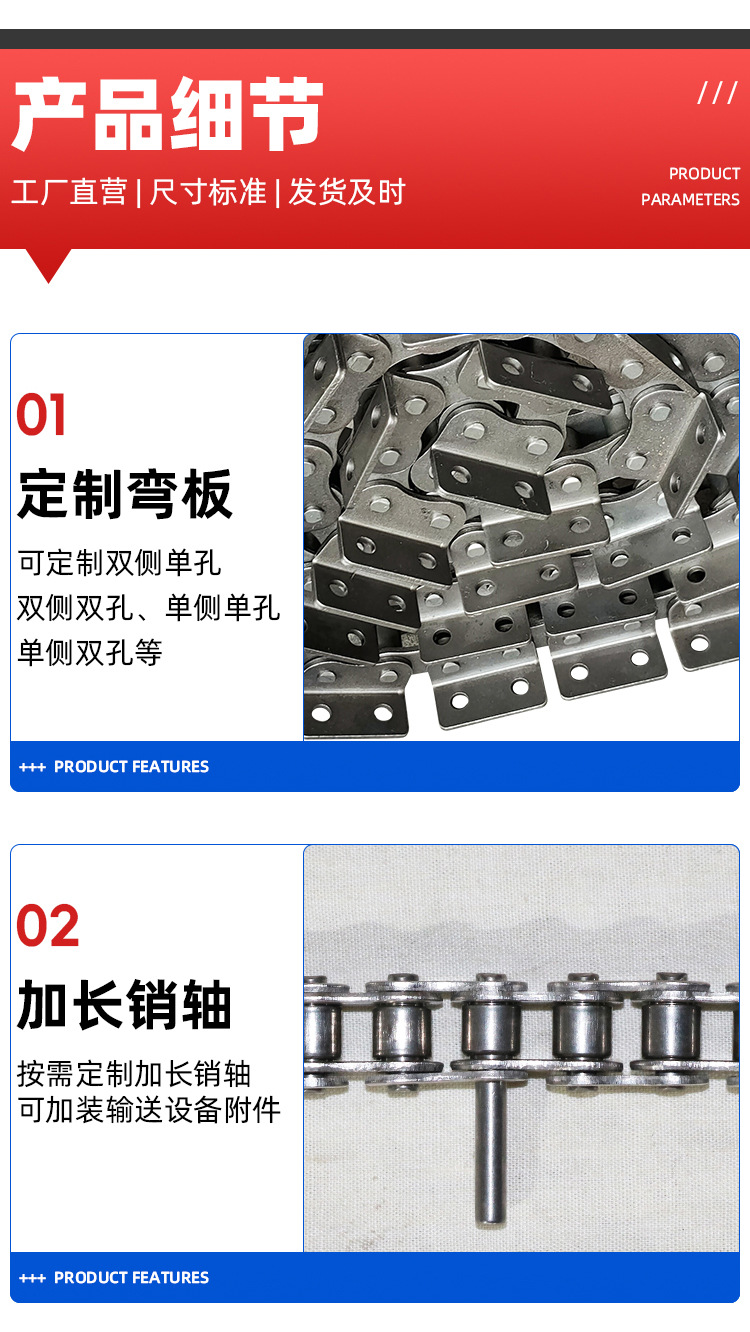 产品细节

工厂直营 | 尺寸标准 | 发货及时

///

PRODUCT PARAMETERS

01

定制弯板

可定制双侧单孔
双侧双孔、单侧单孔
单侧双孔等

+++ PRODUCT FEATURES

02

加长销轴

按需定制加长销轴
可加装输送设备附件

+++ PRODUCT FEATURES