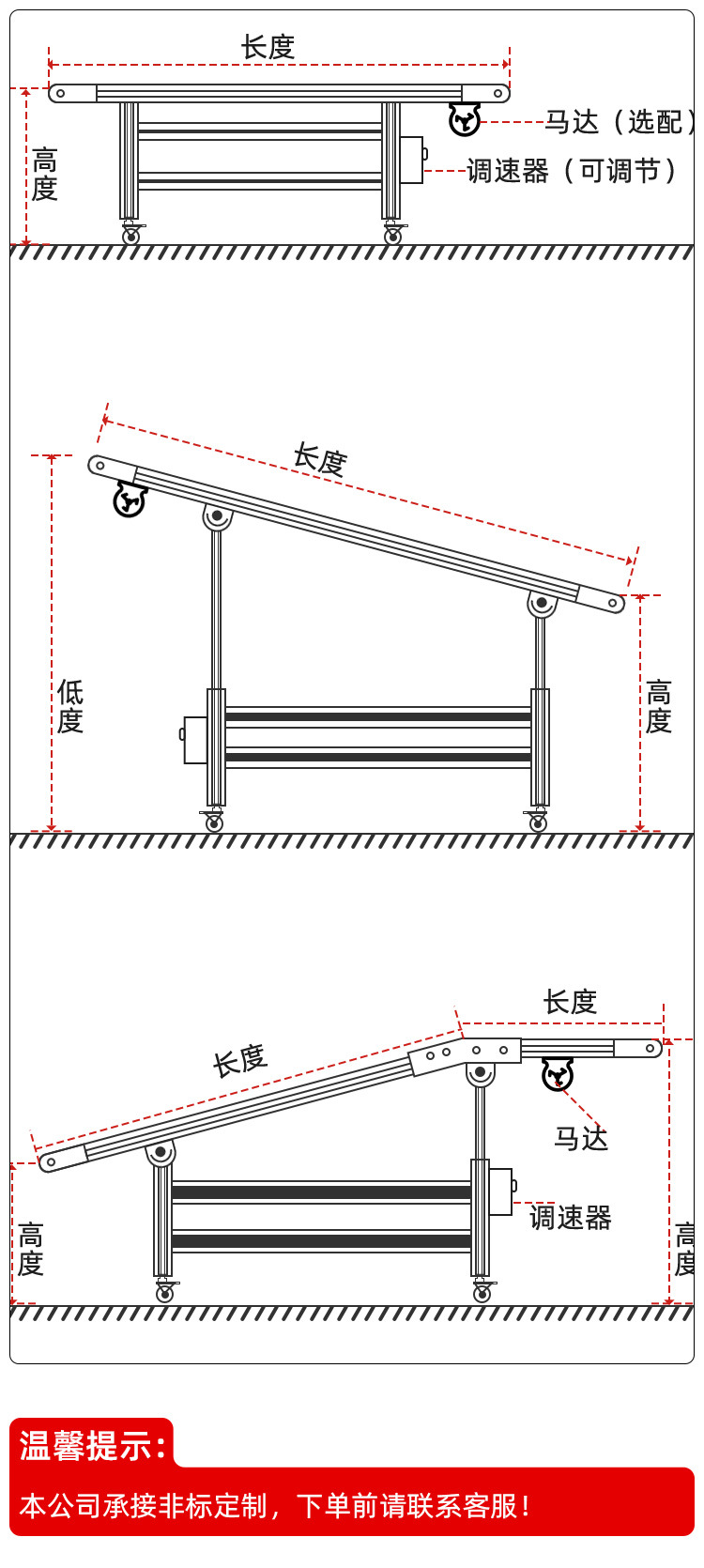 长度

高度

马达（选配）

调速器（可调节）

长度

低度

高度

长度

长度

马达

调速器

高度

高度

温馨提示:

本公司承接非标定制，下单前请联系客服！