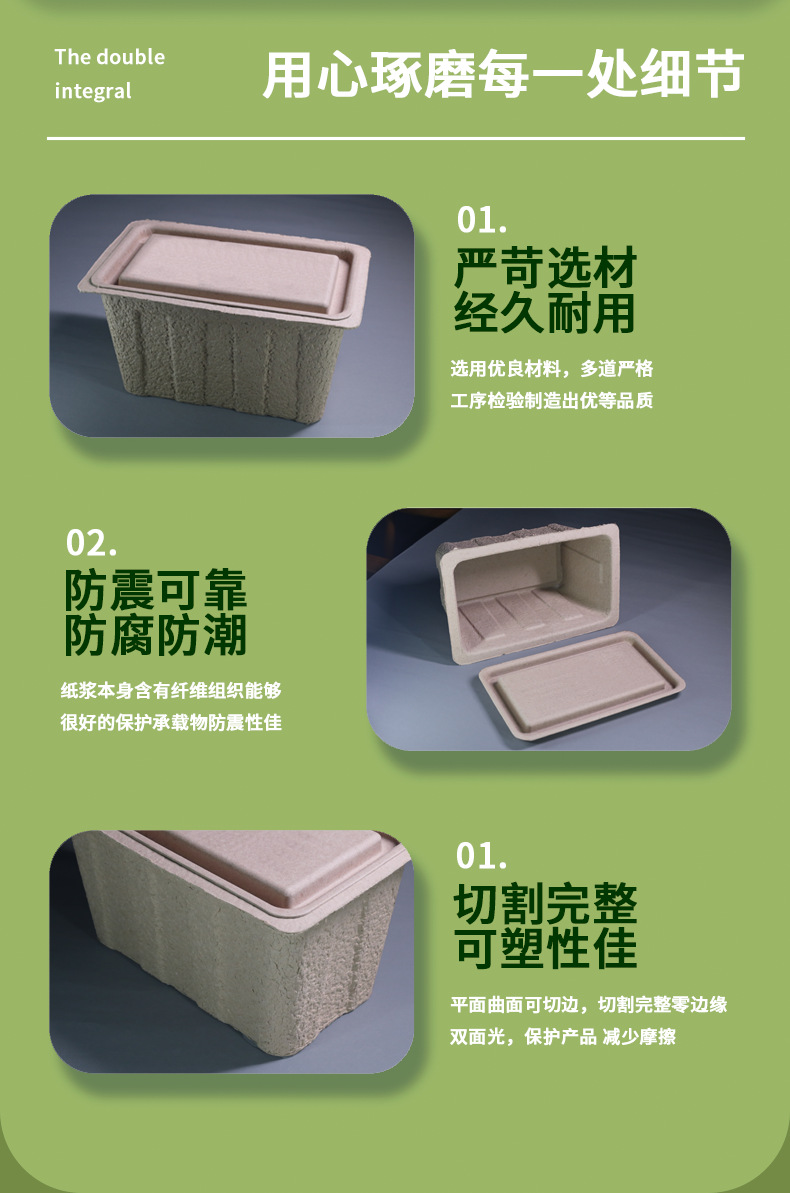 The double integral

用心琢磨每一处细节

01.
严苛选材
经久耐用

选用优良材料，多道严格
工序检验制造出优等品质

02.
防震可靠
防腐防潮

纸浆本身含有纤维组织能够
很好的保护承载物防震性佳

01.
切割完整
可塑性佳

平面曲面可切边，切割完整零边缘
双面光，保护产品 减少摩擦