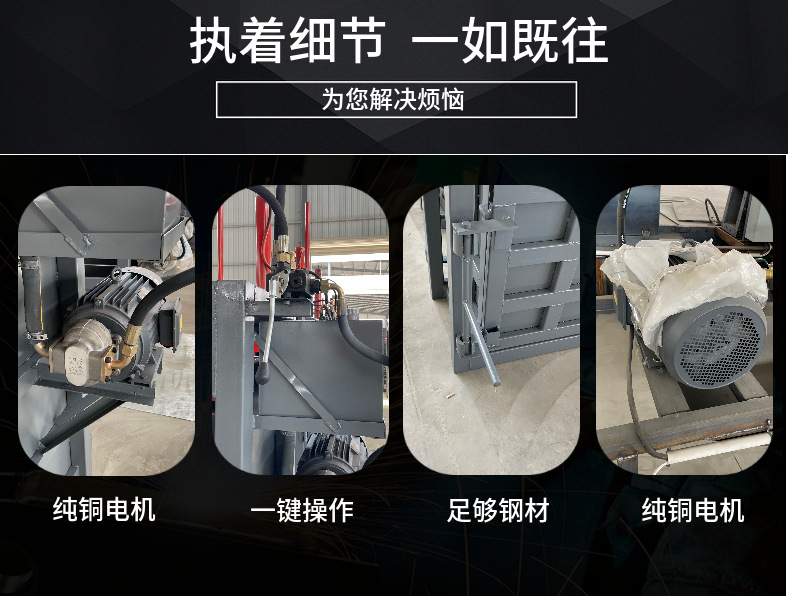 执着细节 一如既往

为您解决烦恼

纯铜电机

一键操作

足够钢材

纯铜电机