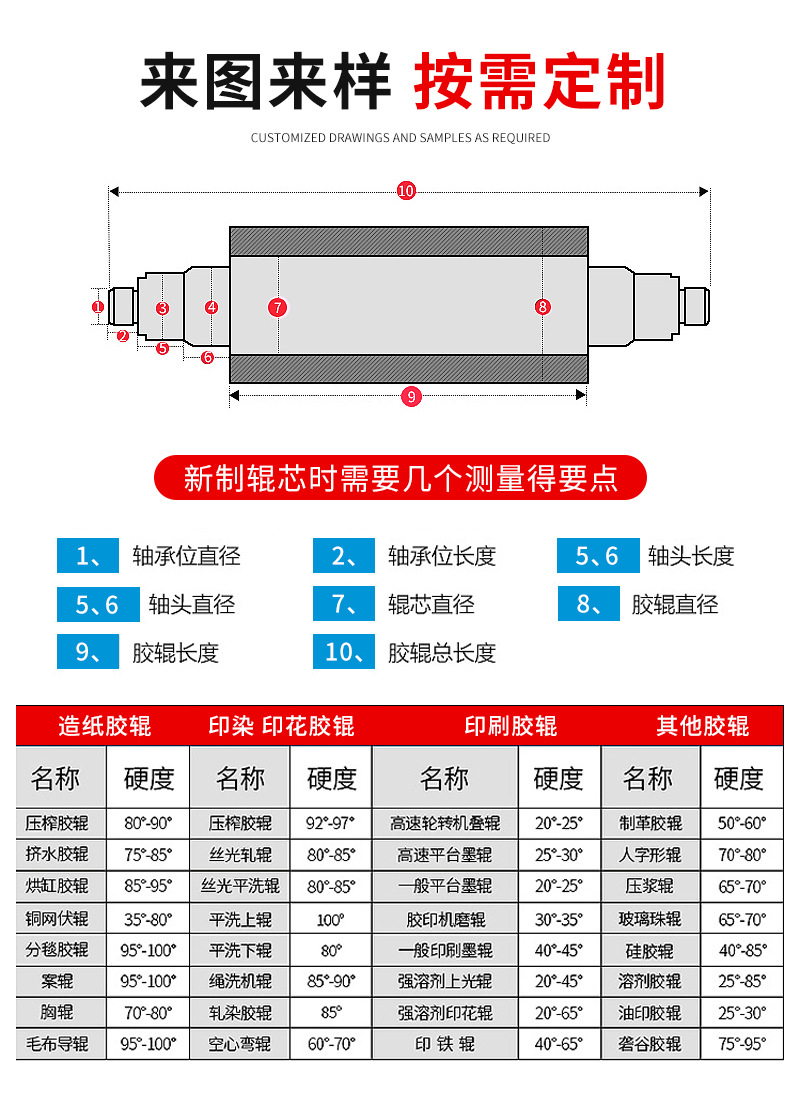 来图来样 按需定制

CUSTOMIZED DRAWINGS AND SAMPLES AS REQUIRED

10
1
2
3
4
5
6
7
8
9

新制辊芯时需要几个测量得要点

1、 轴承位直径
2、 轴承位长度
5、6 轴头长度
5、6 轴头直径
7、 辊芯直径
8、 胶辊直径
9、 胶辊长度
10、 胶辊总长度

| 造纸胶辊 | | 印染 印花胶辊 | | 印刷胶辊 | | 其他胶辊 | |
|---|---|---|---|---|---|---|---|
| 名称 | 硬度 | 名称 | 硬度 | 名称 | 硬度 | 名称 | 硬度 |
| 压榨胶辊 | 80°-90° | 压榨胶辊 | 92°-97° | 高速轮转机叠辊 | 20°-25° | 制革胶辊 | 50°-60° |
| 挤水胶辊 | 75°-85° | 丝光轧辊 | 80°-85° | 高速平台墨辊 | 25°-30° | 人字形辊 | 70°-80° |
| 烘缸胶辊 | 85°-95° | 丝光平洗辊 | 80°-85° | 一般平台墨辊 | 20°-25° | 压浆辊 | 65°-70° |
| 铜网伏辊 | 35°-80° | 平洗上辊 | 100° | 胶印机磨辊 | 30°-35° | 玻璃珠辊 | 65°-70° |
| 分毯胶辊 | 95°-100° | 平洗下辊 | 80° | 一般印刷墨辊 | 40°-45° | 硅胶辊 | 40°-85° |
| 案辊 | 95°-100° | 绳洗机辊 | 85°-90° | 强溶剂上光辊 | 20°-45° | 溶剂胶辊 | 25°-85° |
| 胸辊 | 70°-80° | 轧染胶辊 | 85° | 强溶剂印花辊 | 20°-65° | 油印胶辊 | 25°-30° |
| 毛布导辊 | 95°-100° | 空心弯辊 | 60°-70° | 印 铁 辊 | 40°-65° | 砻谷胶辊 | 75°-95° |