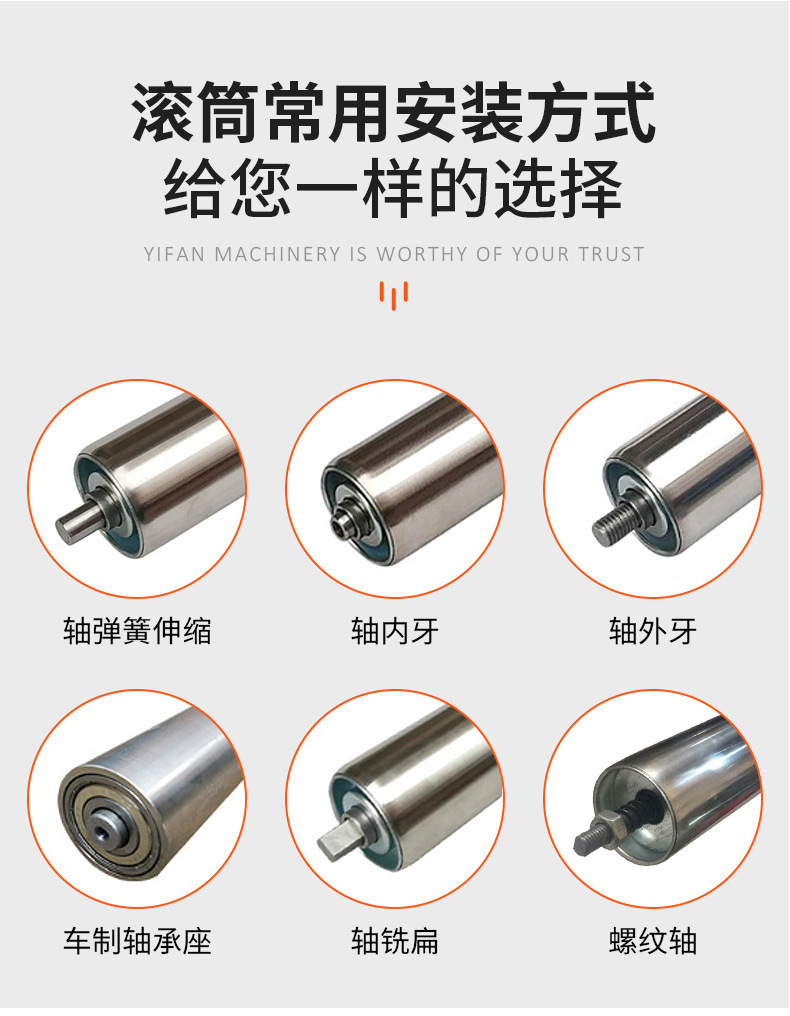 滚筒常用安装方式
给您一样的选择

YIFAN MACHINERY IS WORTHY OF YOUR TRUST

轴弹簧伸缩

轴内牙

轴外牙

车制轴承座

轴铣扁

螺纹轴