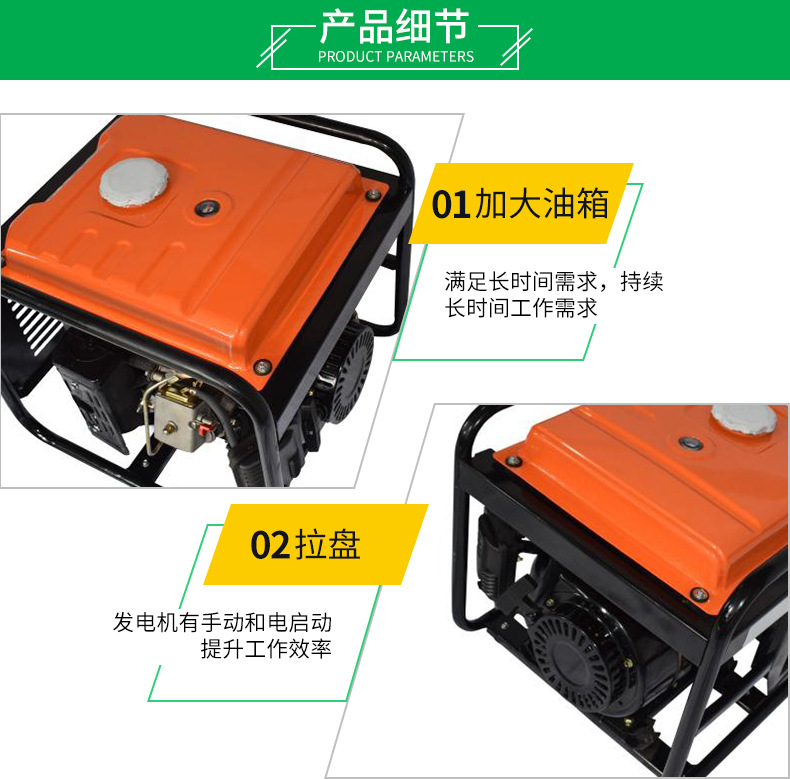 产品细节
PRODUCT PARAMETERS

01加大油箱

满足长时间需求，持续长时间工作需求

02拉盘

发电机有手动和电启动
提升工作效率